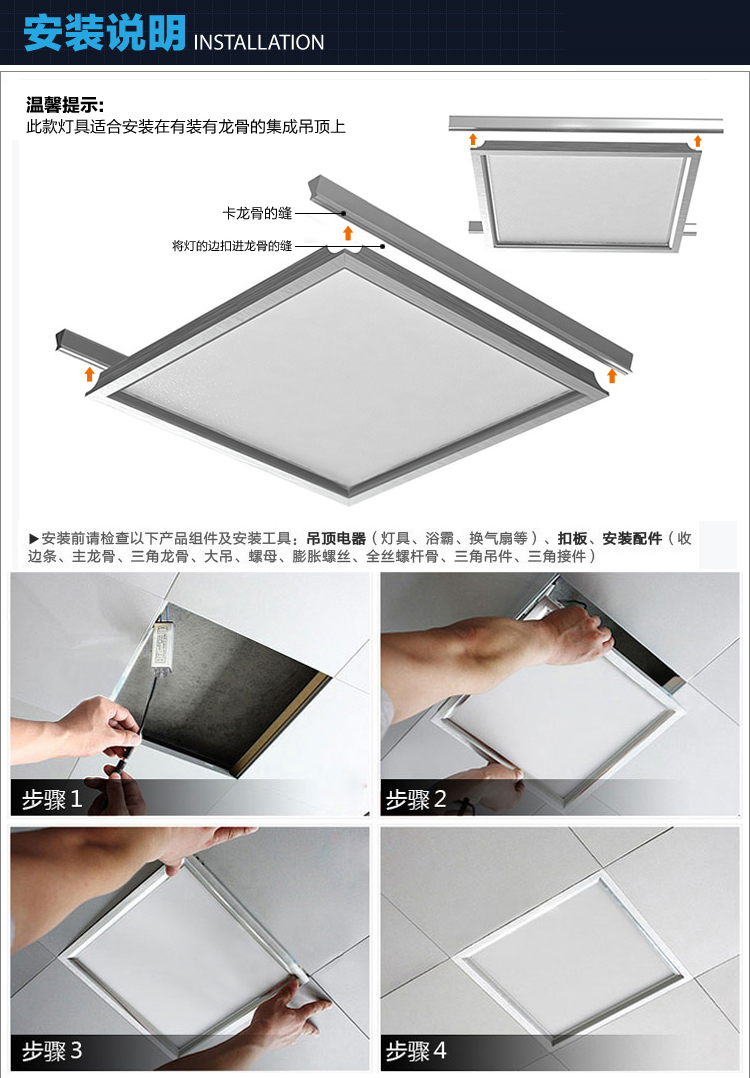 安装说明 INSTALLATION

温馨提示:
此款灯具适合安装在有装有龙骨的集成吊顶上

卡龙骨的缝
将灯的边扣进龙骨的缝

▶安装前请检查以下产品组件及安装工具：吊顶电器（灯具、浴霸、换气扇等）、扣板、安装配件（收边条、主龙骨、三角龙骨、大吊、螺母、膨胀螺丝、全丝螺杆骨、三角吊件、三角接件）

步骤 1

步骤 2

步骤 3

步骤 4