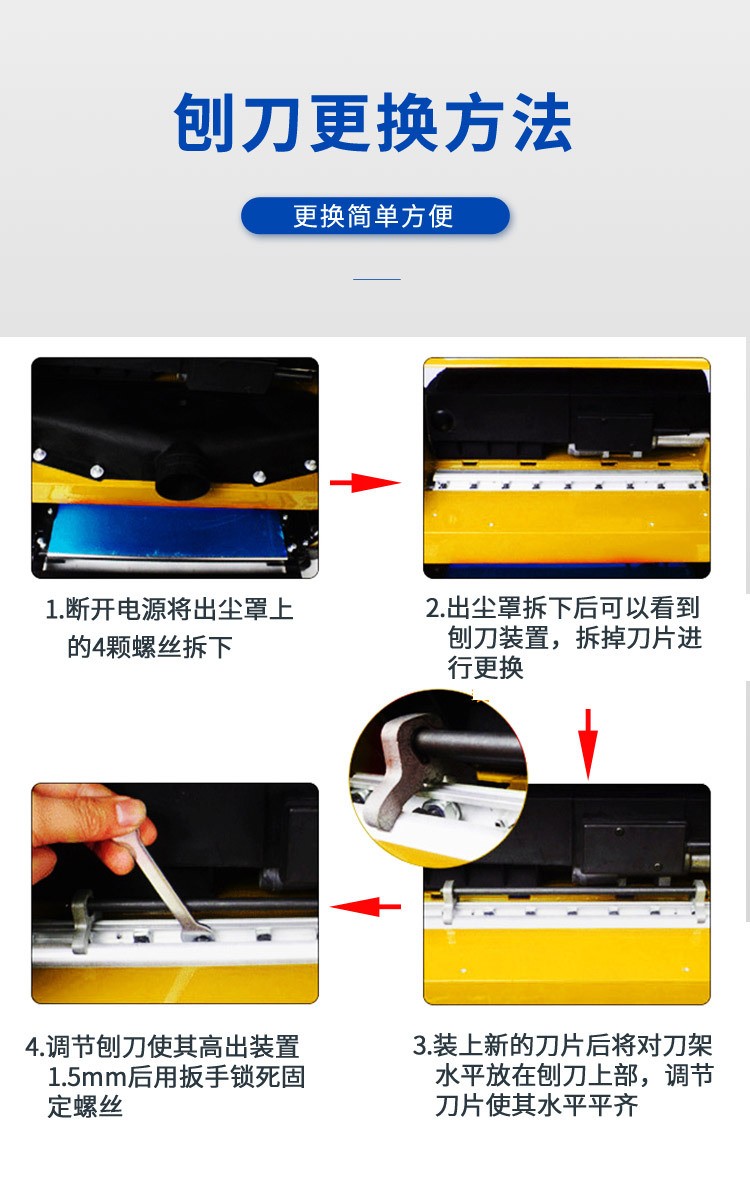 刨刀更换方法

更换简单方便

1.断开电源将出尘罩上的4颗螺丝拆下

2.出尘罩拆下后可以看到刨刀装置，拆掉刀片进行更换

4.调节刨刀使其高出装置1.5mm后用扳手锁死固定螺丝

3.装上新的刀片后将对刀架水平放在刨刀上部，调节刀片使其水平平齐