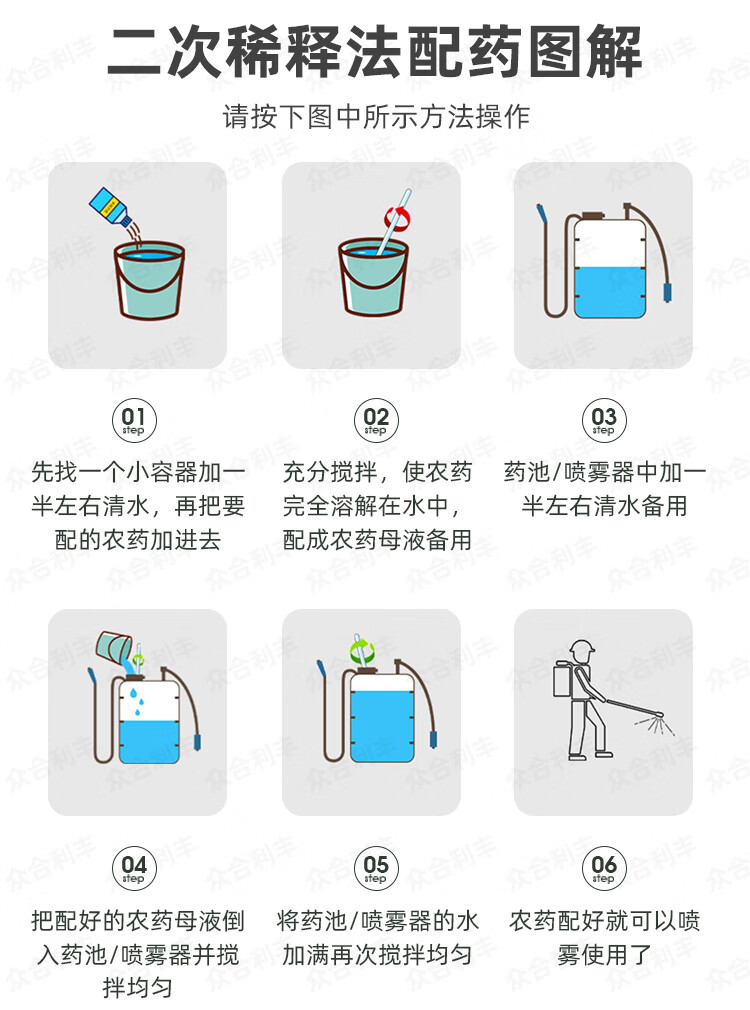 二次稀释法配药图解

请按下图中所示方法操作

01
step
先找一个小容器加一半左右清水，再把要配的农药加进去

02
step
充分搅拌，使农药完全溶解在水中，配成农药母液备用

03
step
药池/喷雾器中加一半左右清水备用

04
step
把配好的农药母液倒入药池/喷雾器并搅拌均匀

05
step
将药池/喷雾器的水加满再次搅拌均匀

06
step
农药配好就可以喷雾使用了

众合利丰