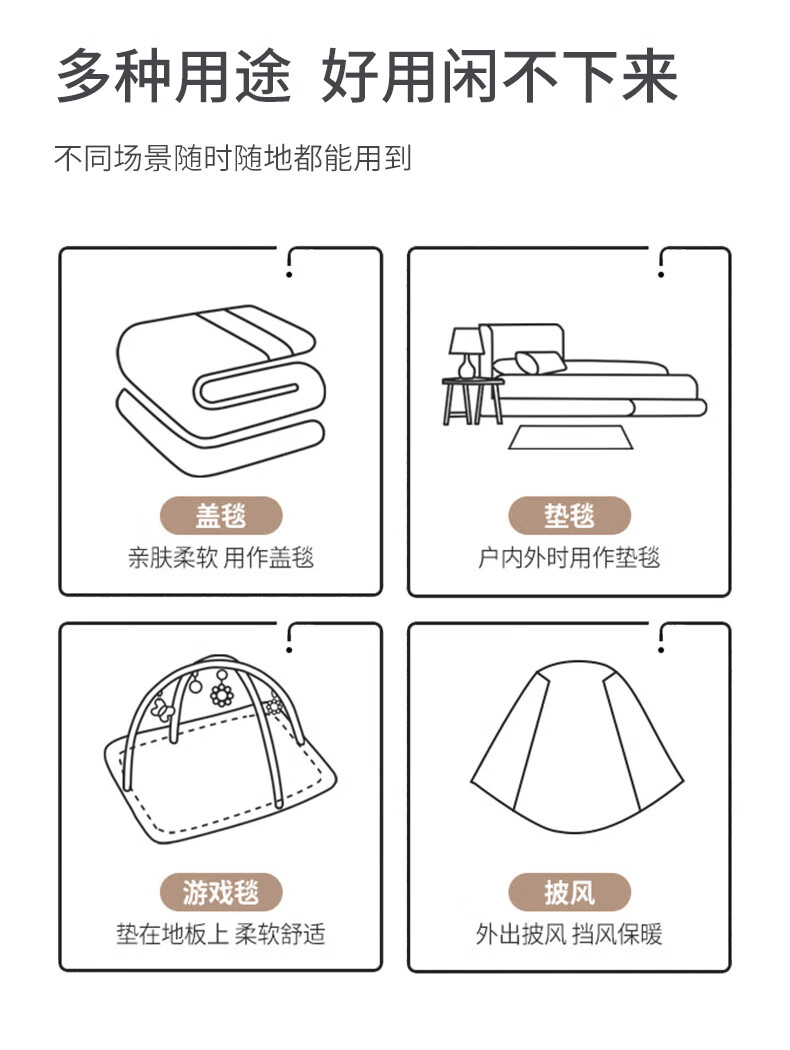 多种用途 好用闲不下来

不同场景随时随地都能用到

盖毯
亲肤柔软 用作盖毯

垫毯
户内外时用作垫毯

游戏毯
垫在地板上 柔软舒适

披风
外出披风 挡风保暖