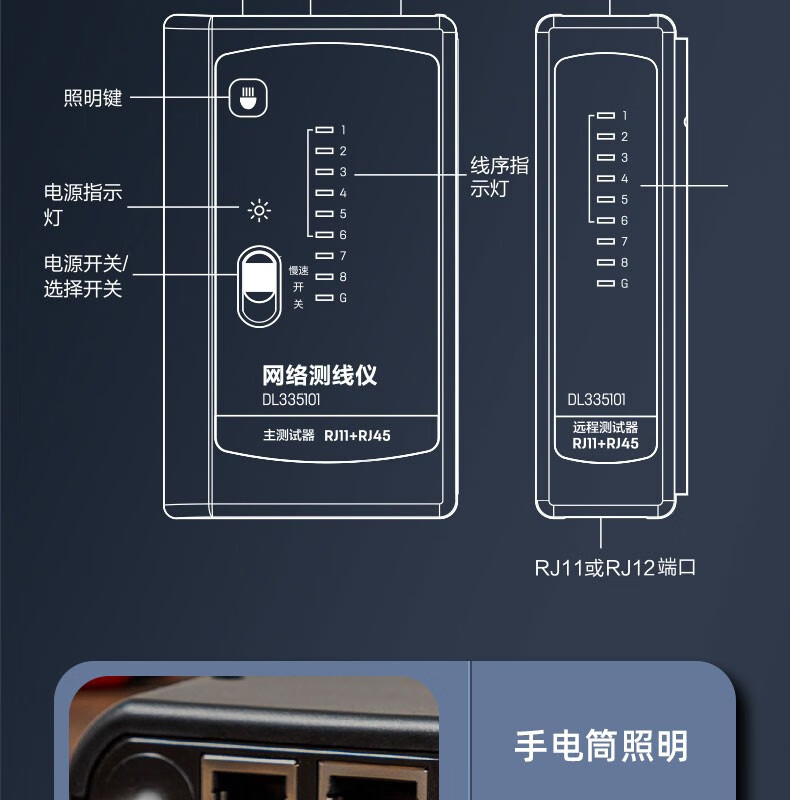 照明键

电源指示灯

电源开关/选择开关

1
2
3
4
5
6
7
8
G

慢速
开
关

线序指示灯

网络测线仪
DL335101

主测试器 RJ11+RJ45

1
2
3
4
5
6
7
8
G

DL335101

远程测试器
RJ11+RJ45

RJ11或RJ12端口

手电筒照明