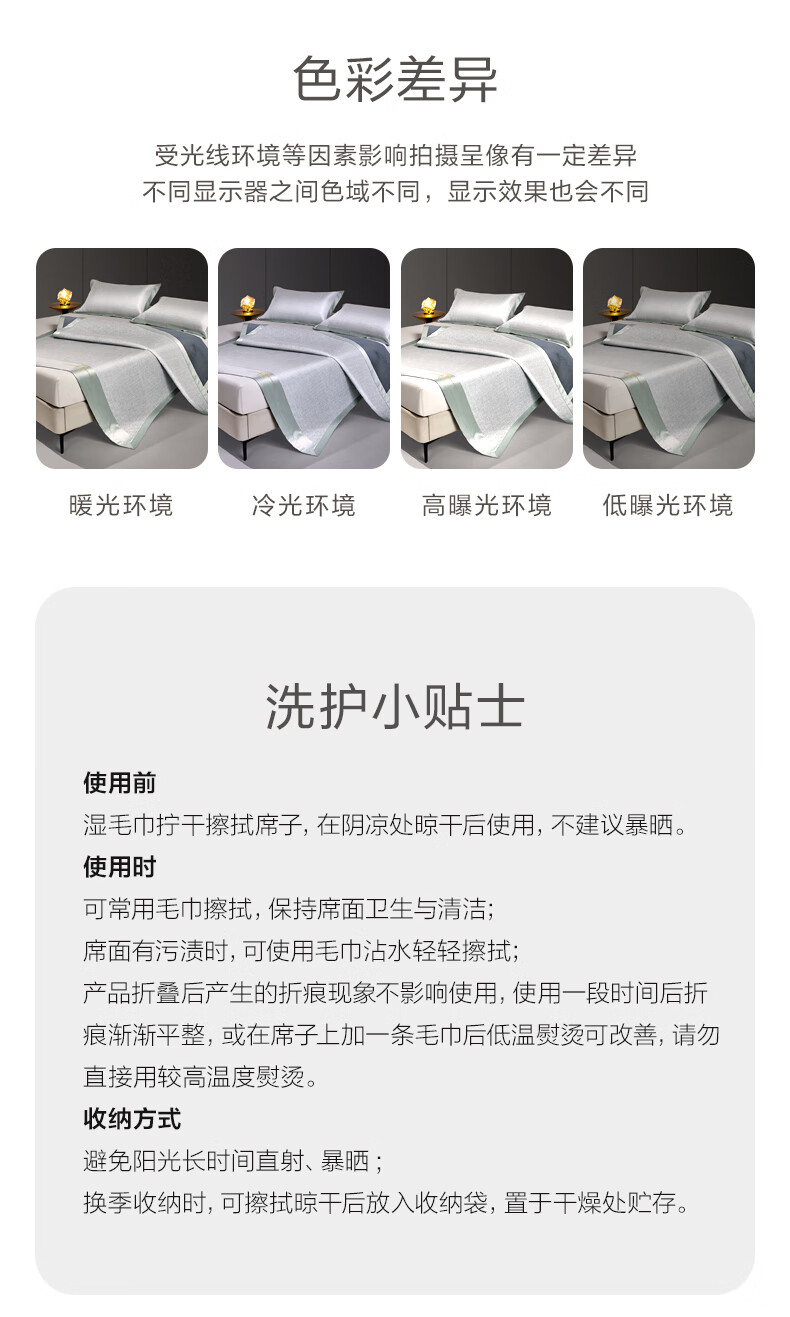 色彩差异

受光线环境等因素影响拍摄呈像有一定差异
不同显示器之间色域不同，显示效果也会不同

暖光环境

冷光环境

高曝光环境

低曝光环境

洗护小贴士

使用前
湿毛巾拧干擦拭席子，在阴凉处晾干后使用，不建议暴晒。
使用时
可常用毛巾擦拭，保持席面卫生与清洁；
席面有污渍时，可使用毛巾沾水轻轻擦拭；
产品折叠后产生的折痕现象不影响使用，使用一段时间后折痕渐渐平整，或在席子上加一条毛巾后低温熨烫可改善，请勿直接用较高温度熨烫。
收纳方式
避免阳光长时间直射、暴晒；
换季收纳时，可擦拭晾干后放入收纳袋，置于干燥处贮存。