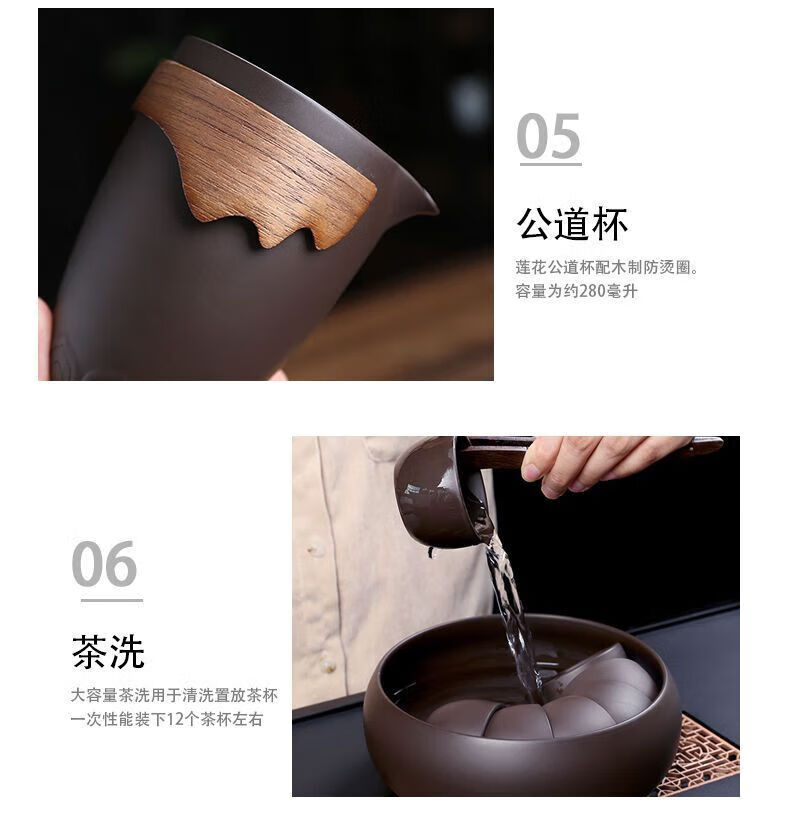 05

公道杯

莲花公道杯配木制防烫圈。
容量为约280毫升

06

茶洗

大容量茶洗用于清洗置放茶杯
一次性能装下12个茶杯左右