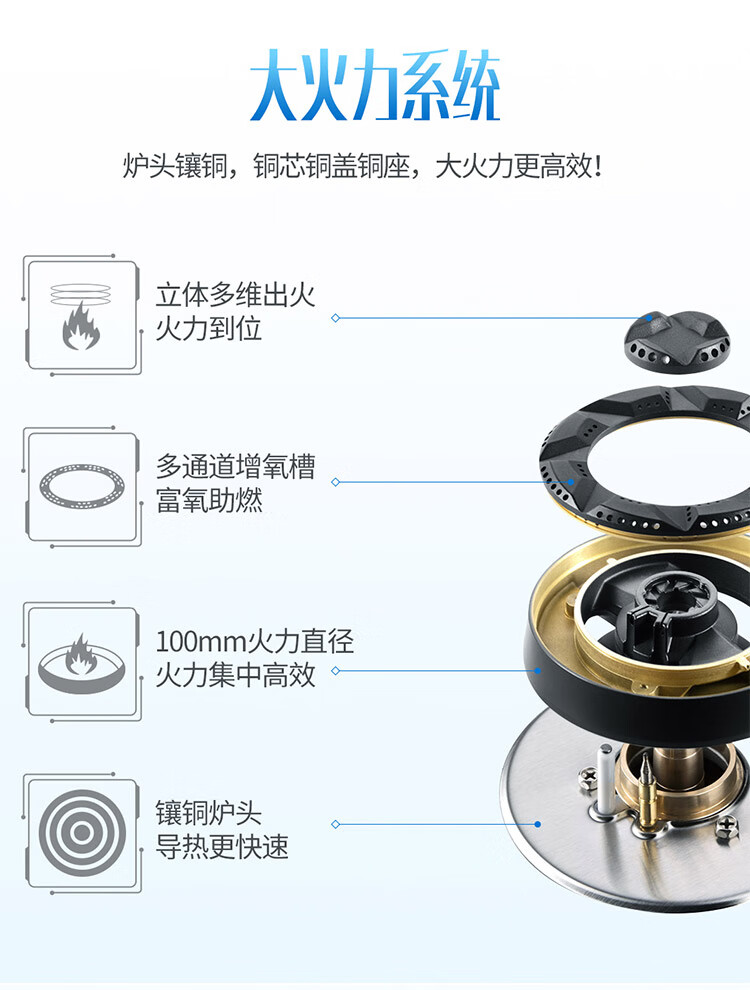 大火力系统

炉头镶铜，铜芯铜盖铜座，大火力更高效！

立体多维出火
火力到位

多通道增氧槽
富氧助燃

100mm火力直径
火力集中高效

镶铜炉头
导热更快速