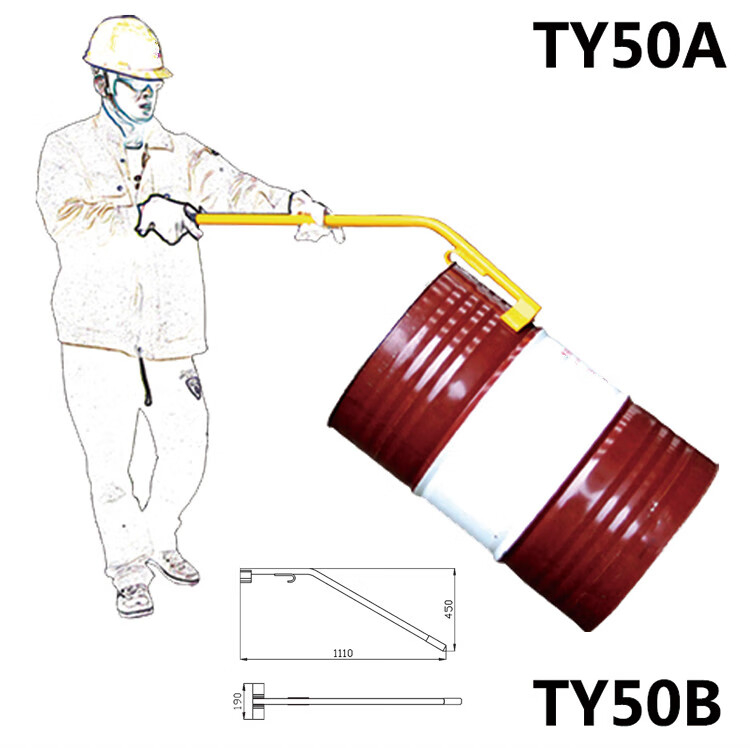 TY50A

450

1110

190

TY50B