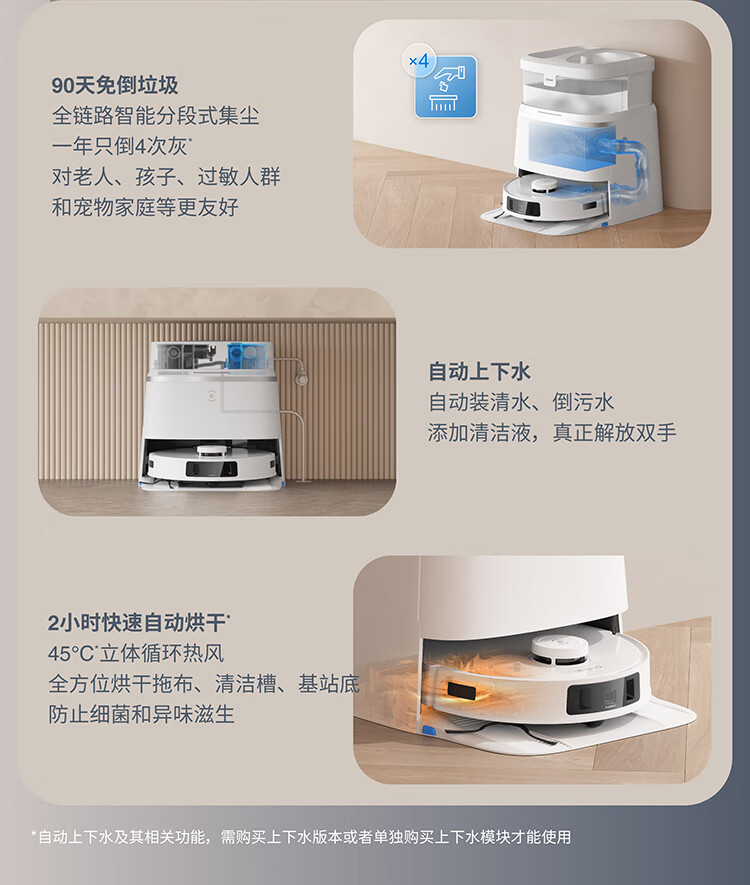 90天免倒垃圾
全链路智能分段式集尘
一年只倒4次灰*
对老人、孩子、过敏人群
和宠物家庭等更友好

×4

自动上下水
自动装清水、倒污水
添加清洁液，真正解放双手

2小时快速自动烘干*
45°C*立体循环热风
全方位烘干拖布、清洁槽、基站底
防止细菌和异味滋生

*自动上下水及其相关功能，需购买上下水版本或者单独购买上下水模块才能使用