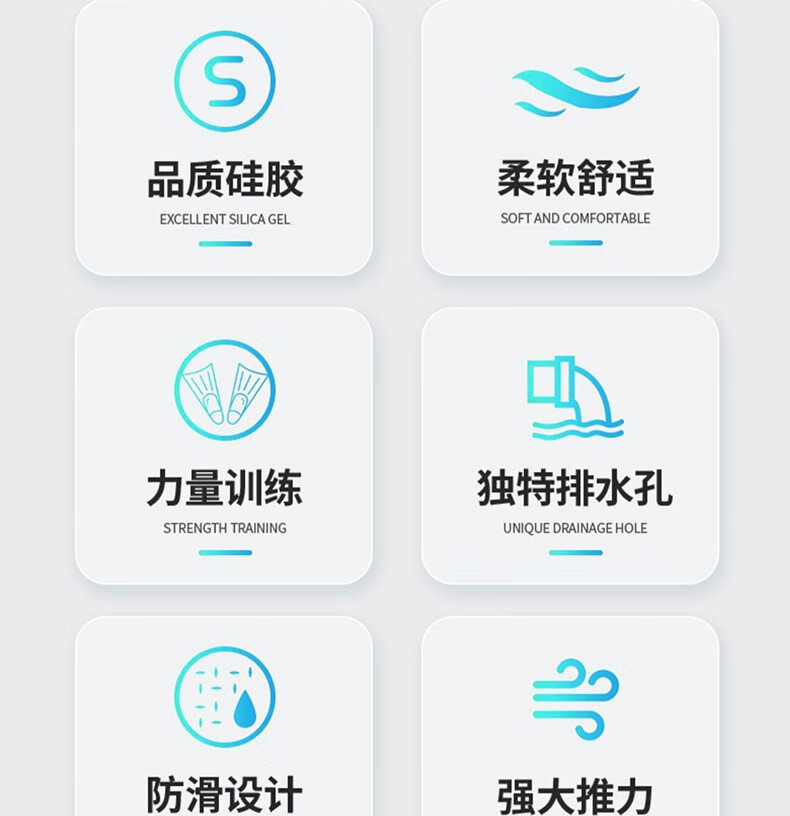 品质硅胶

EXCELLENT SILICA GEL

柔软舒适

SOFT AND COMFORTABLE

力量训练

STRENGTH TRAINING

独特排水孔

UNIQUE DRAINAGE HOLE

防滑设计

强大推力