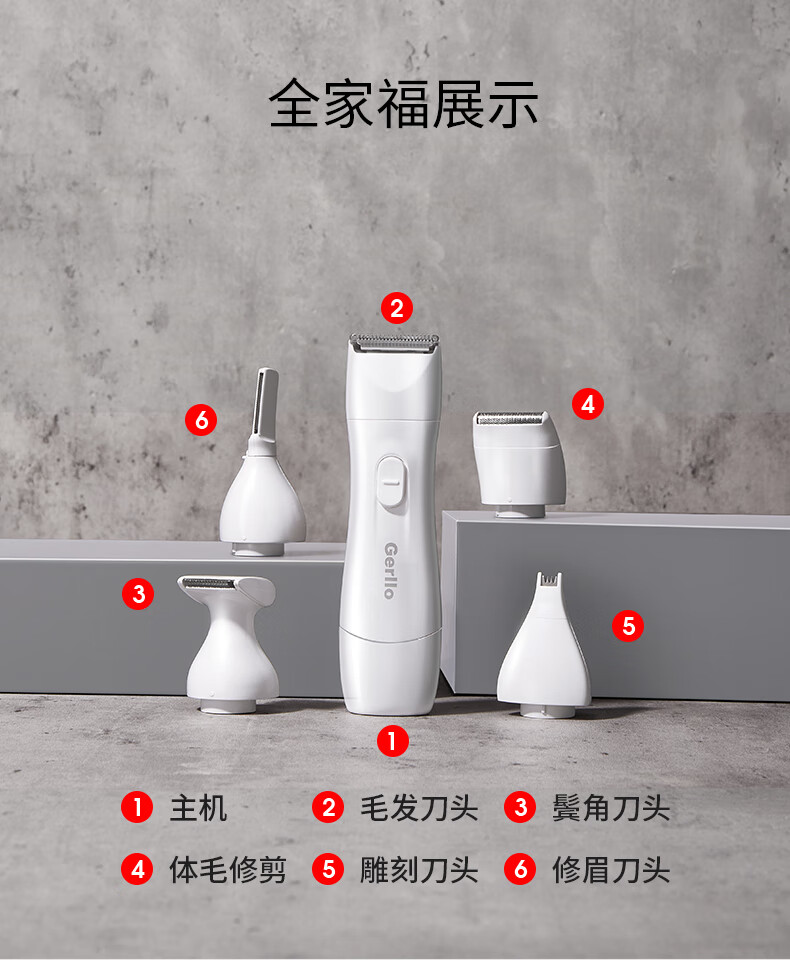 全家福展示

2

6

4

Gerllo

3

5

1

1 主机 2 毛发刀头 3 鬓角刀头

4 体毛修剪 5 雕刻刀头 6 修眉刀头