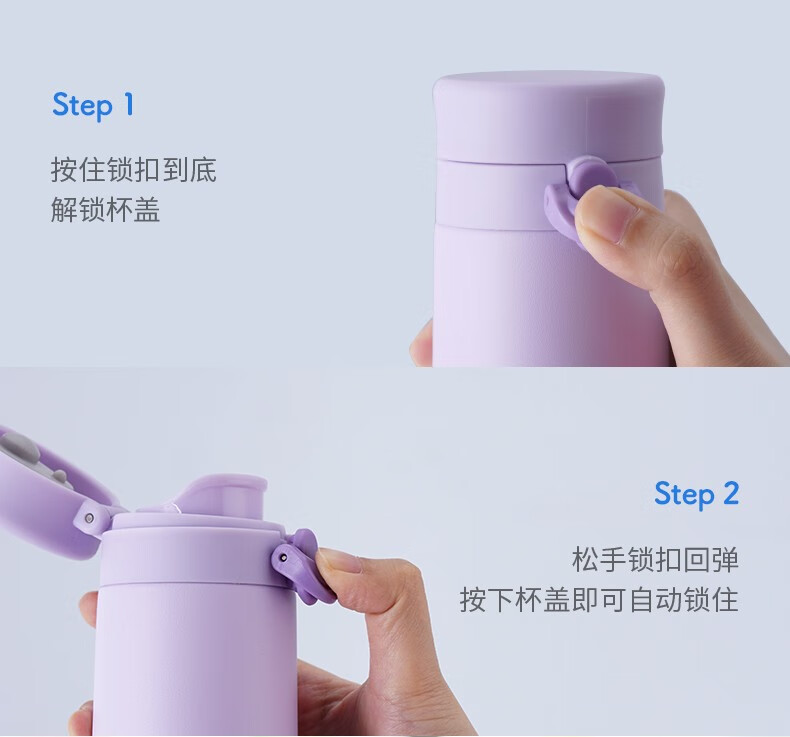 Step 1

按住锁扣到底
解锁杯盖

Step 2

松手锁扣回弹
按下杯盖即可自动锁住