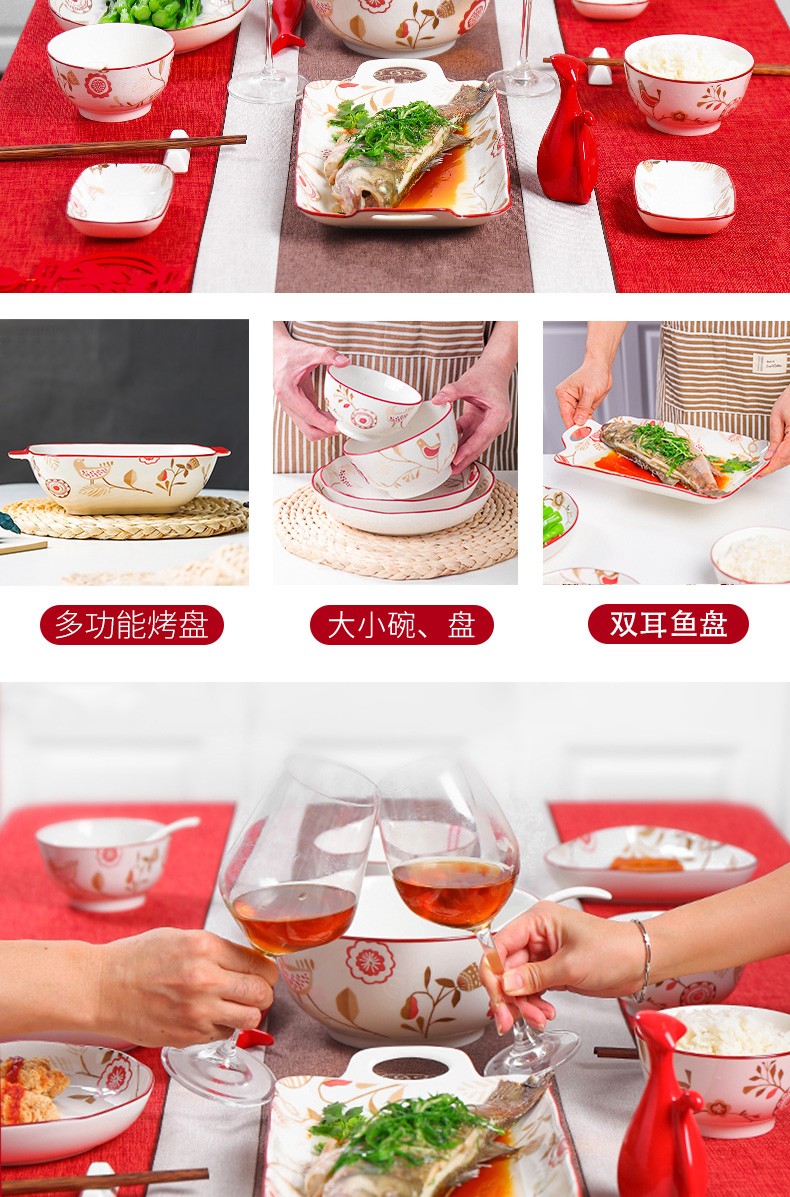 多功能烤盘

大小碗、盘

双耳鱼盘