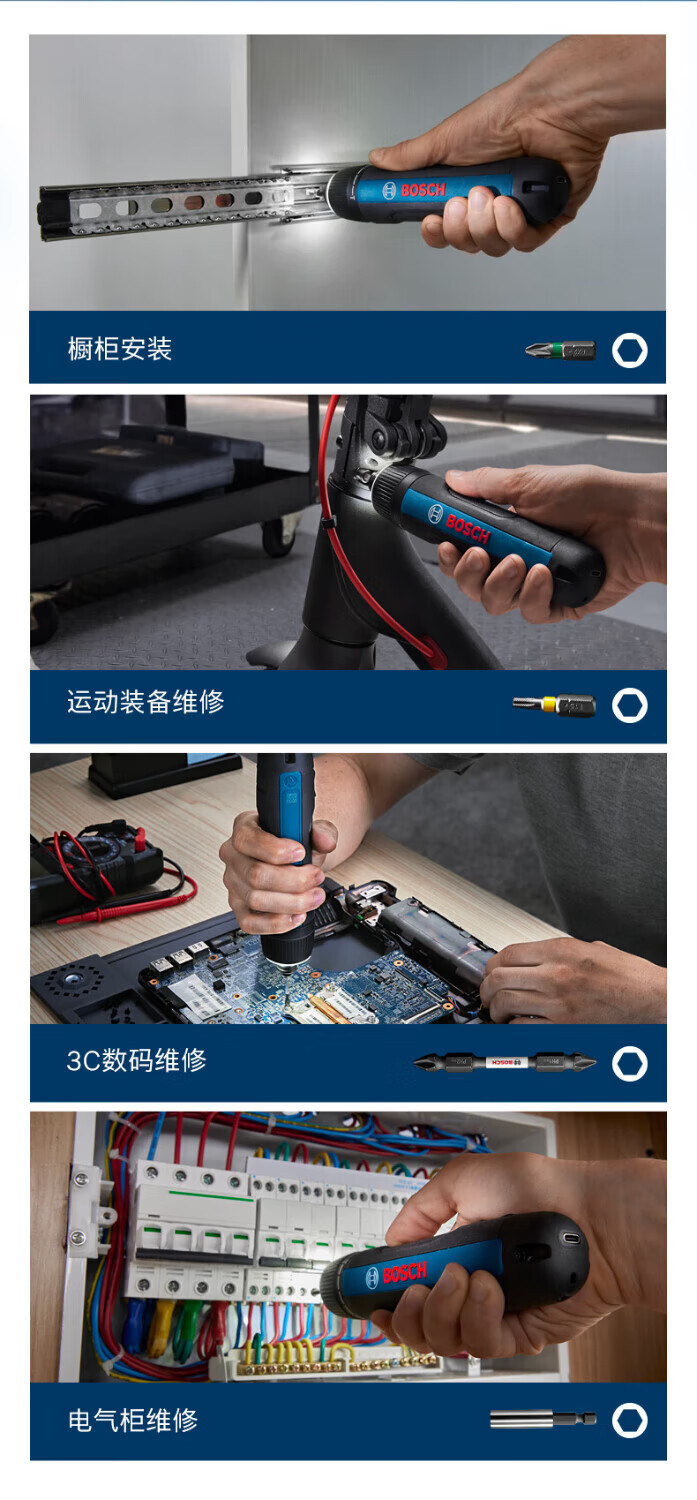 BOSCH

橱柜安装

BOSCH

运动装备维修

3C数码维修

BOSCH

BOSCH

电气柜维修