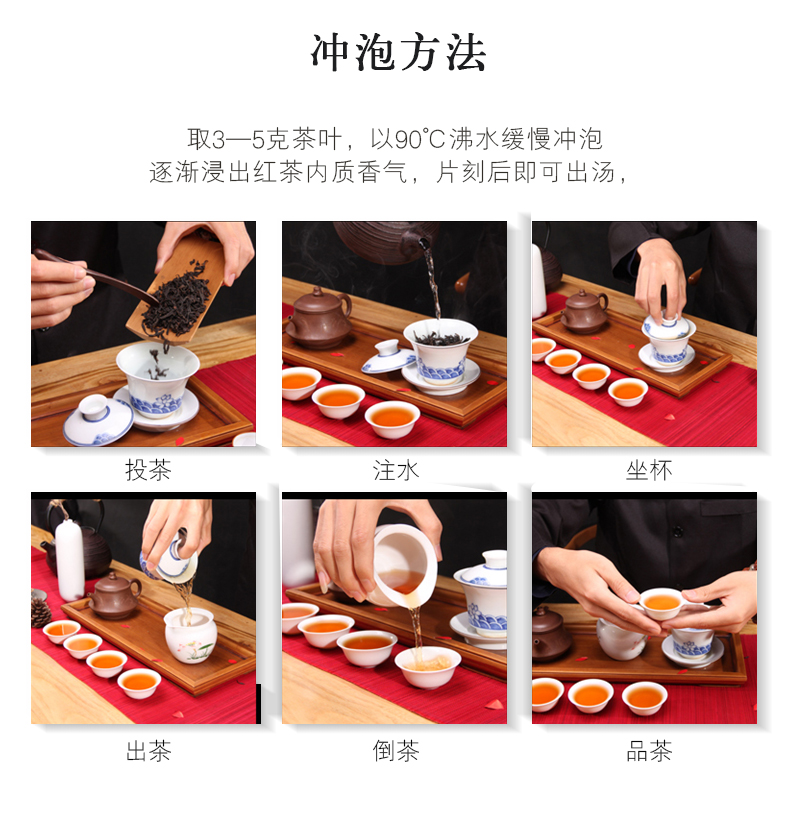 冲泡方法

取3—5克茶叶，以90°C沸水缓慢冲泡
逐渐浸出红茶内质香气，片刻后即可出汤，

投茶

注水

坐杯

出茶

倒茶

品茶