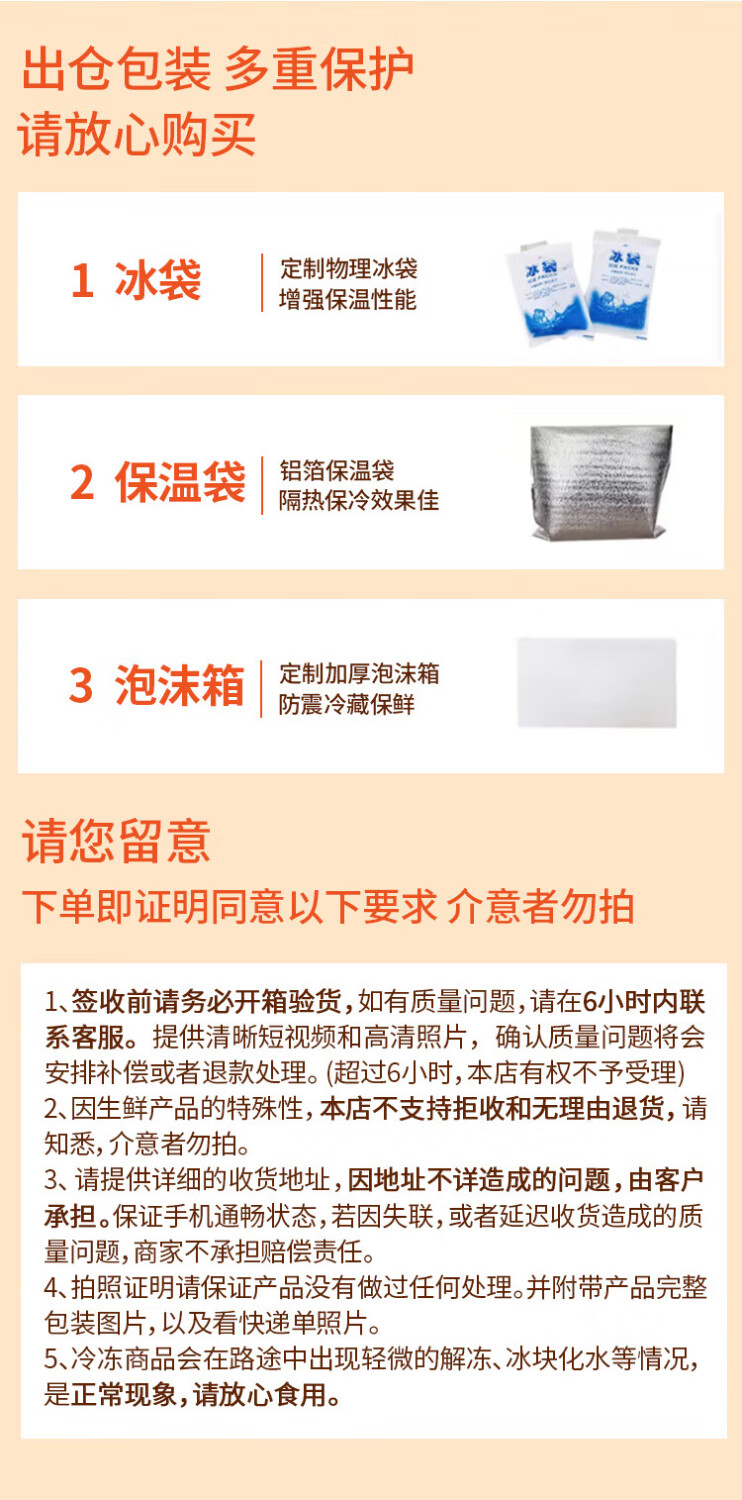 出仓包装 多重保护
请放心购买

1 冰袋
定制物理冰袋
增强保温性能

冰袋
冰袋

2 保温袋
铝箔保温袋
隔热保冷效果佳

3 泡沫箱
定制加厚泡沫箱
防震冷藏保鲜

请您留意
下单即证明同意以下要求 介意者勿拍

1、签收前请务必开箱验货，如有质量问题，请在6小时内联系客服。提供清晰短视频和高清照片，确认质量问题将会安排补偿或者退款处理。(超过6小时，本店有权不予受理)
2、因生鲜产品的特殊性，本店不支持拒收和无理由退货，请知悉，介意者勿拍。
3、请提供详细的收货地址，因地址不详造成的问题，由客户承担。保证手机通畅状态，若因失联，或者延迟收货造成的质量问题，商家不承担赔偿责任。
4、拍照证明请保证产品没有做过任何处理。并附带产品完整包装图片，以及看快递单照片。
5、冷冻商品会在路途中出现轻微的解冻、冰块化水等情况，是正常现象，请放心食用。