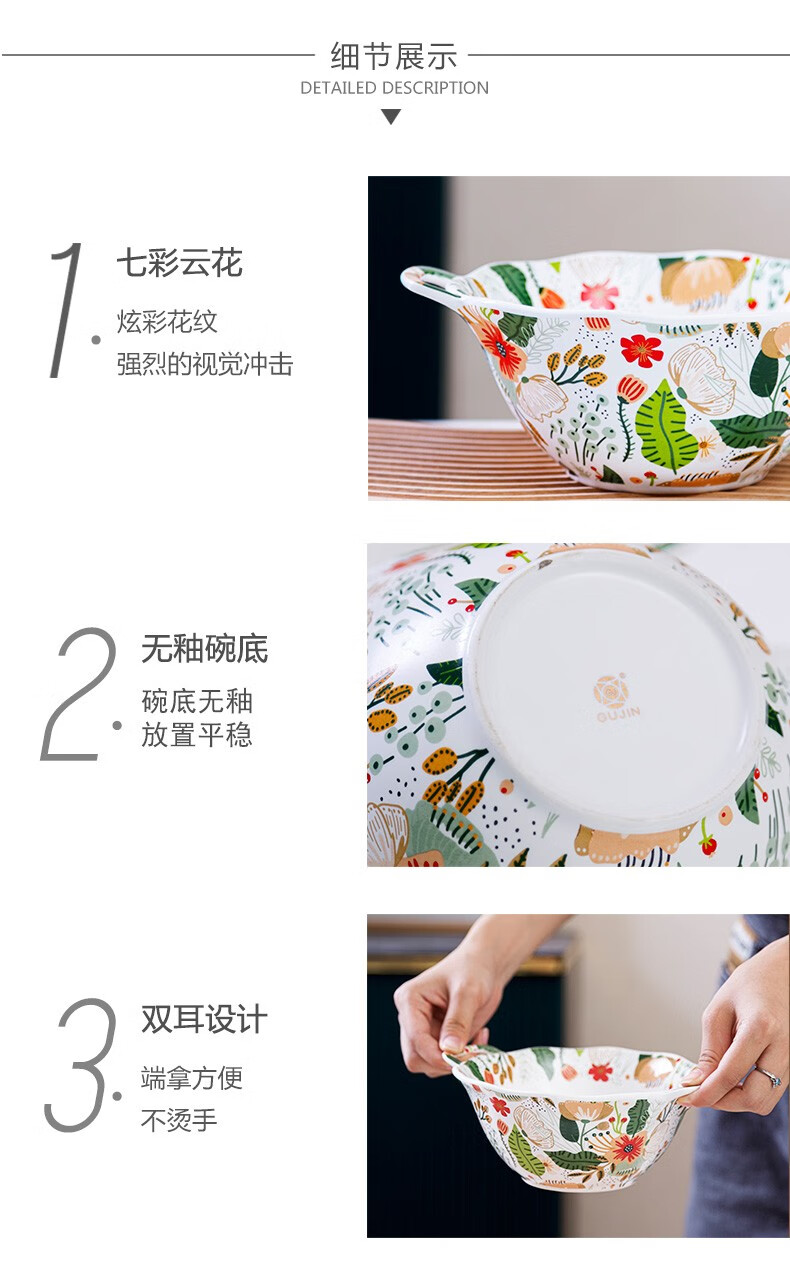 细节展示
DETAILED DESCRIPTION

1. 七彩云花
炫彩花纹
强烈的视觉冲击

2. 无釉碗底
碗底无釉
放置平稳

GUJIN

3. 双耳设计
端拿方便
不烫手