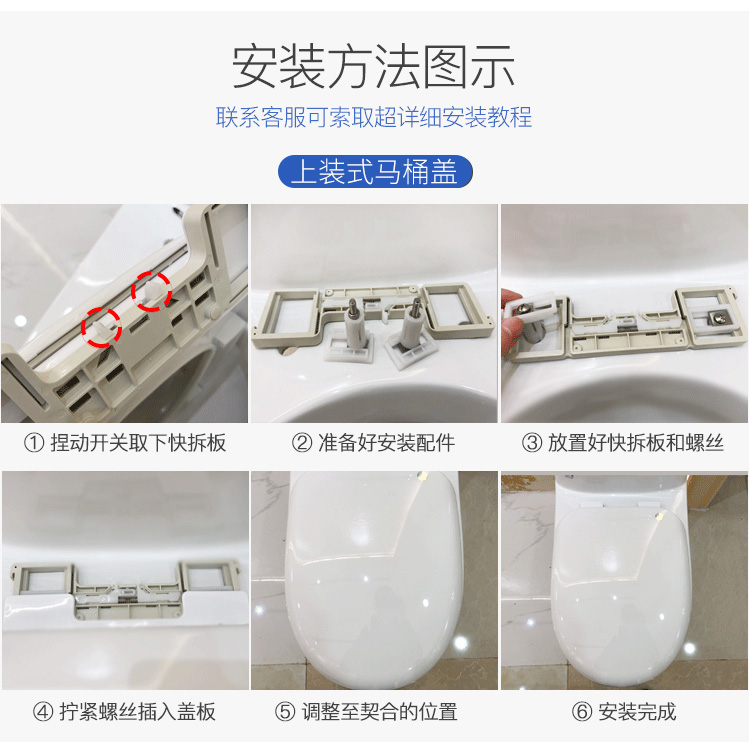 安装方法图示

联系客服可索取超详细安装教程

上装式马桶盖

① 捏动开关取下快拆板

② 准备好安装配件

③ 放置好快拆板和螺丝

④ 拧紧螺丝插入盖板

⑤ 调整至契合的位置

⑥ 安装完成