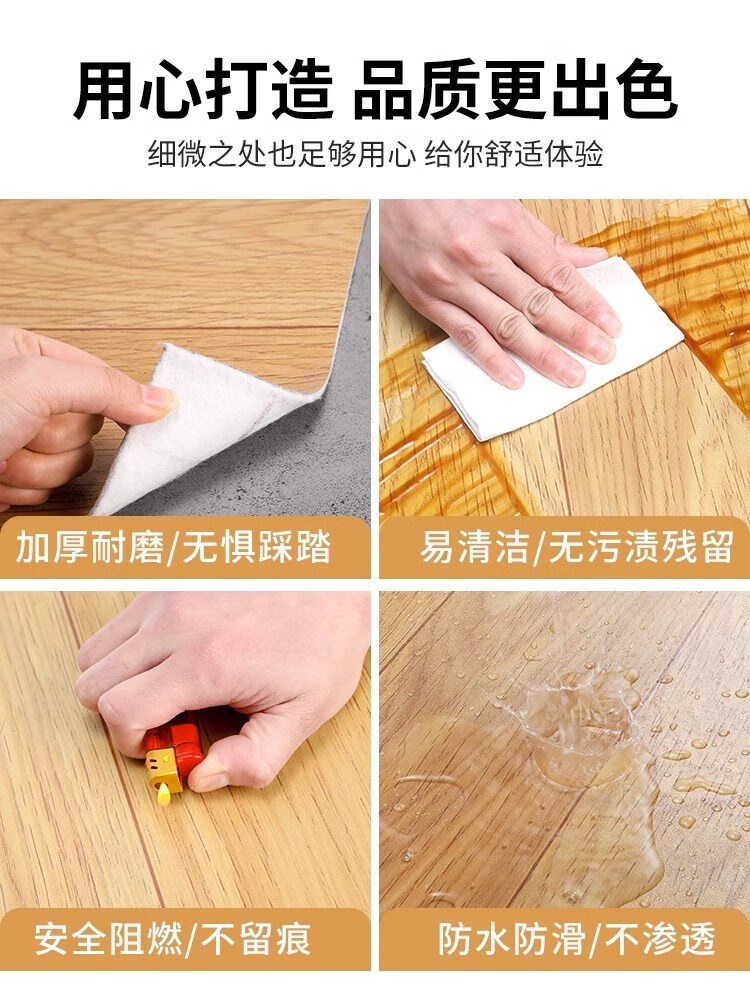 用心打造 品质更出色

细微之处也足够用心 给你舒适体验

加厚耐磨/无惧踩踏

易清洁/无污渍残留

安全阻燃/不留痕

防水防滑/不渗透