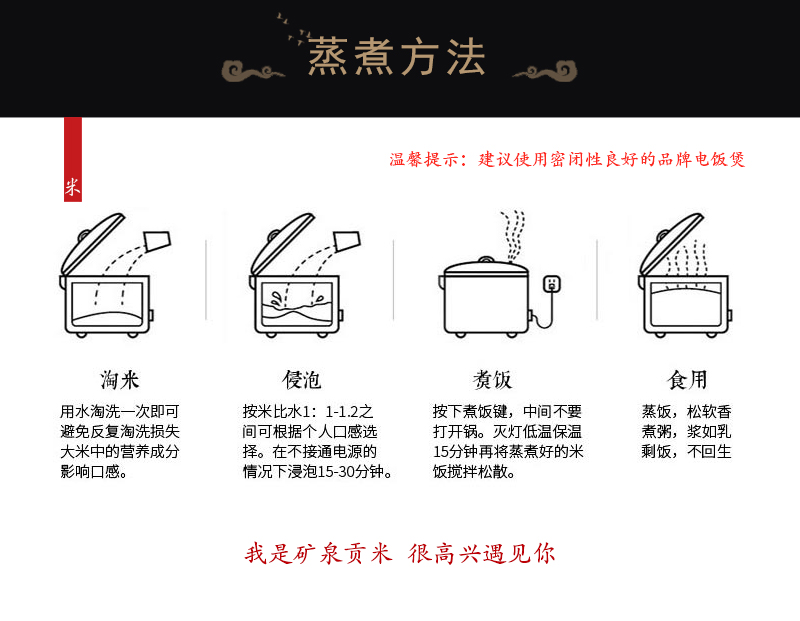 蒸煮方法

温馨提示：建议使用密闭性良好的品牌电饭煲

米

淘米
用水淘洗一次即可避免反复淘洗损失大米中的营养成分影响口感。

侵泡
按米比水1：1-1.2之间可根据个人口感选择。在不接通电源的情况下浸泡15-30分钟。

煮饭
按下煮饭键，中间不要打开锅。灭灯低温保温15分钟再将蒸煮好的米饭搅拌松散。

食用
蒸饭，松软香
煮粥，浆如乳
剩饭，不回生

我是矿泉贡米 很高兴遇见你