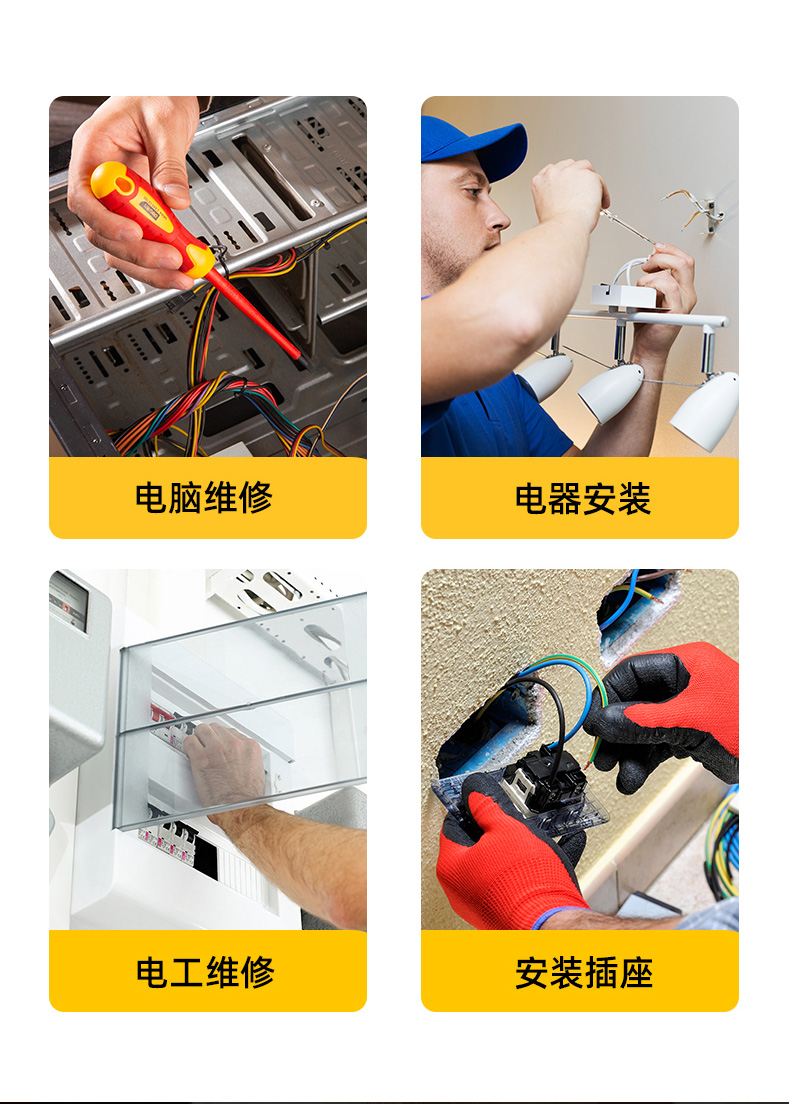 电脑维修

电器安装

电工维修

安装插座