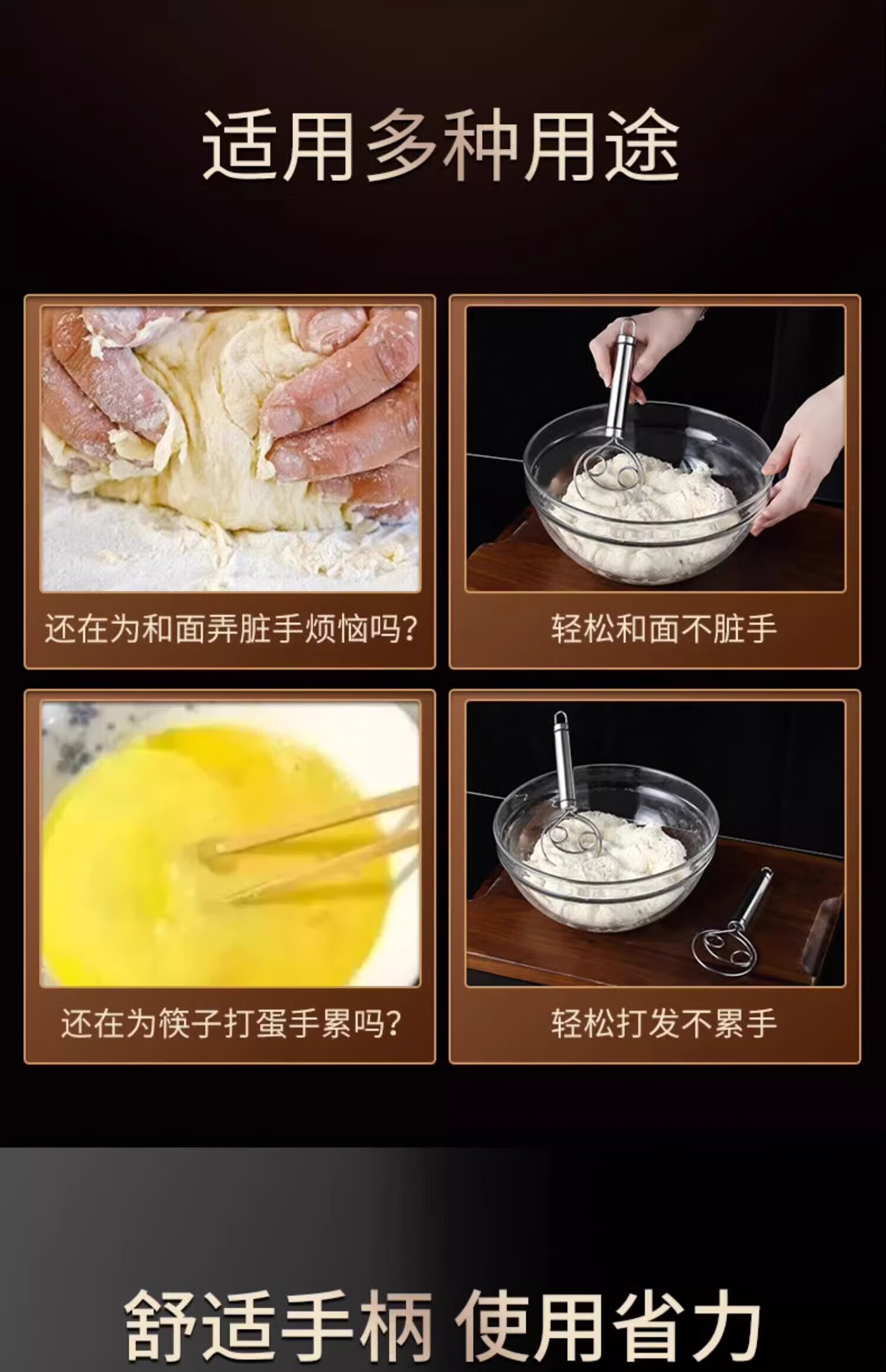 适用多种用途

还在为和面弄脏手烦恼吗?

轻松和面不脏手

还在为筷子打蛋手累吗?

轻松打发不累手

舒适手柄 使用省力