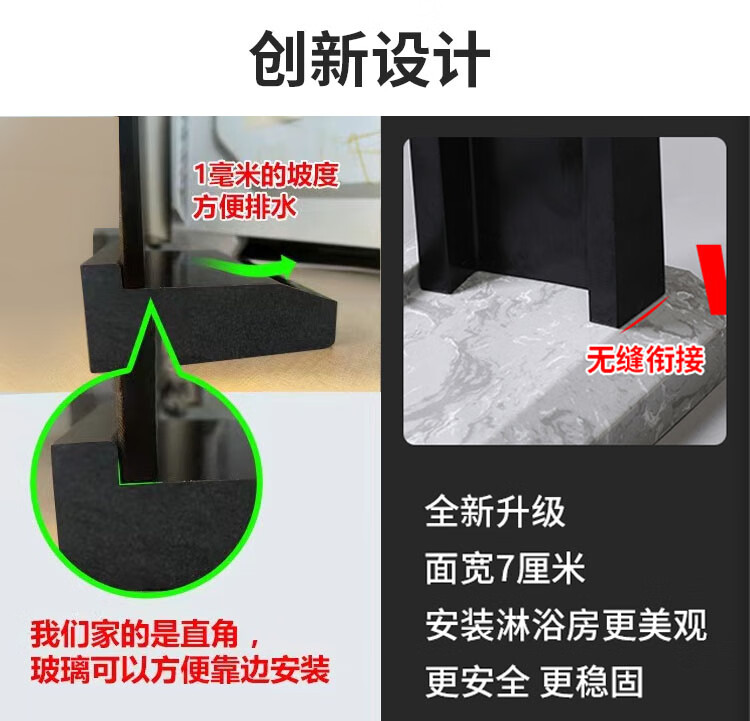 创新设计

1毫米的坡度
方便排水

我们家的是直角，
玻璃可以方便靠边安装

无缝衔接

全新升级
面宽7厘米
安装淋浴房更美观
更安全 更稳固