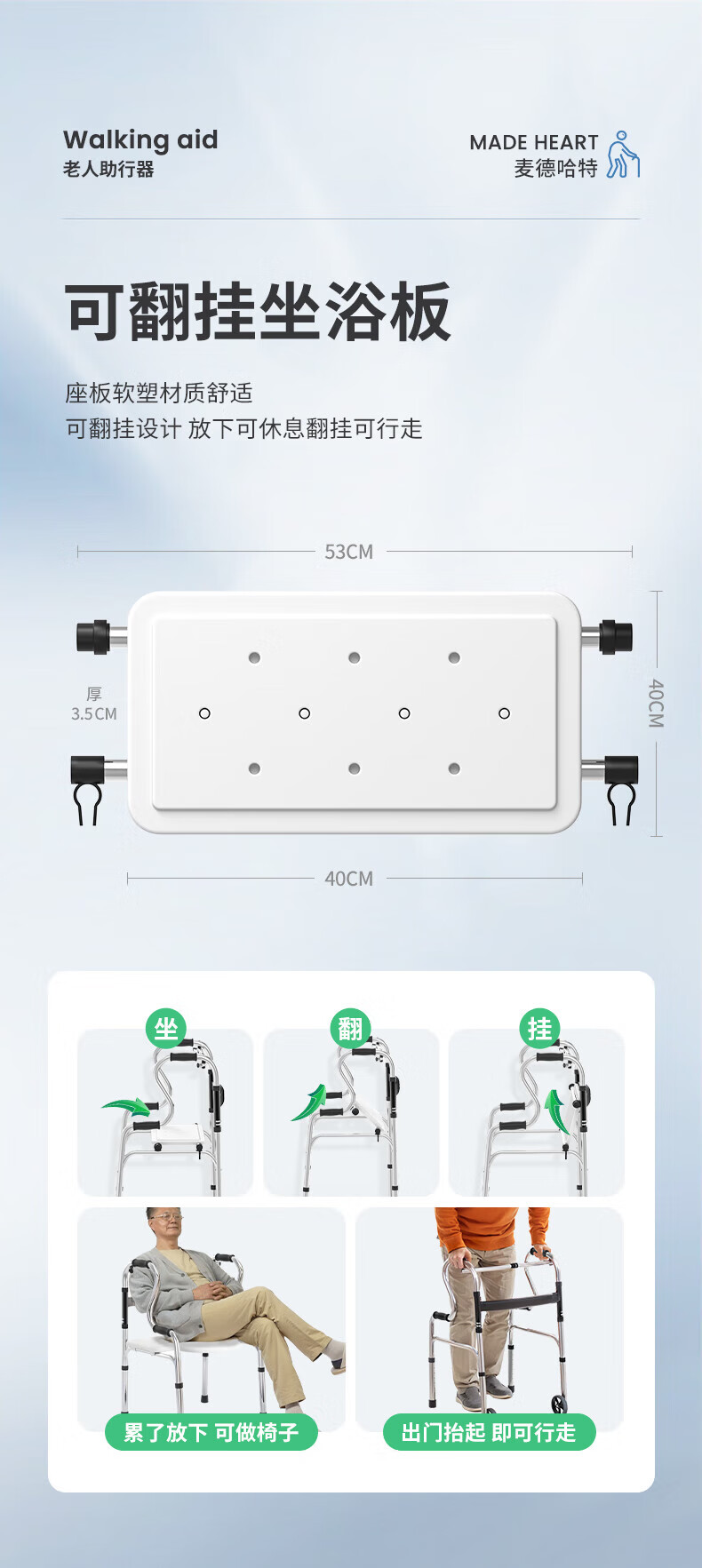 Walking aid
老人助行器

MADE HEART
麦德哈特

可翻挂坐浴板

座板软塑材质舒适
可翻挂设计 放下可休息翻挂可行走

53CM

厚
3.5CM

40CM

40CM

坐

翻

挂

累了放下 可做椅子

出门抬起 即可行走