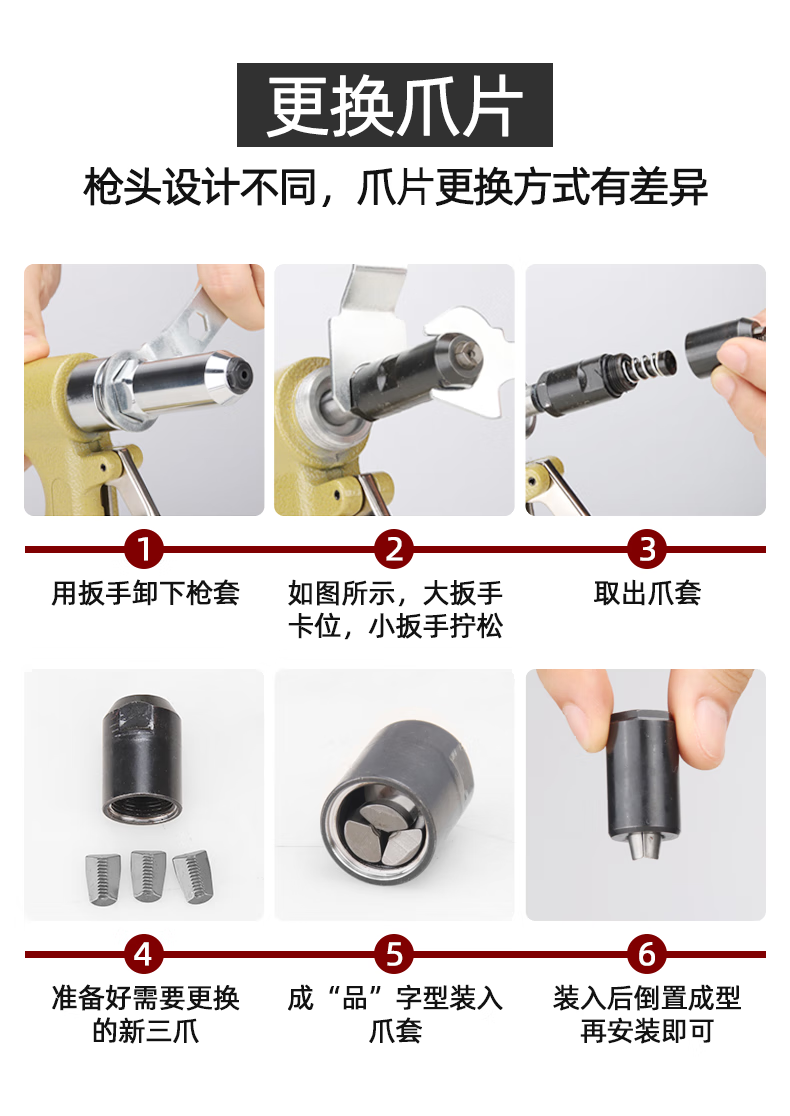 更换爪片

枪头设计不同，爪片更换方式有差异

1
用扳手卸下枪套

2
如图所示，大扳手卡位，小扳手拧松

3
取出爪套

4
准备好需要更换的新三爪

5
成“品”字型装入爪套

6
装入后倒置成型再安装即可