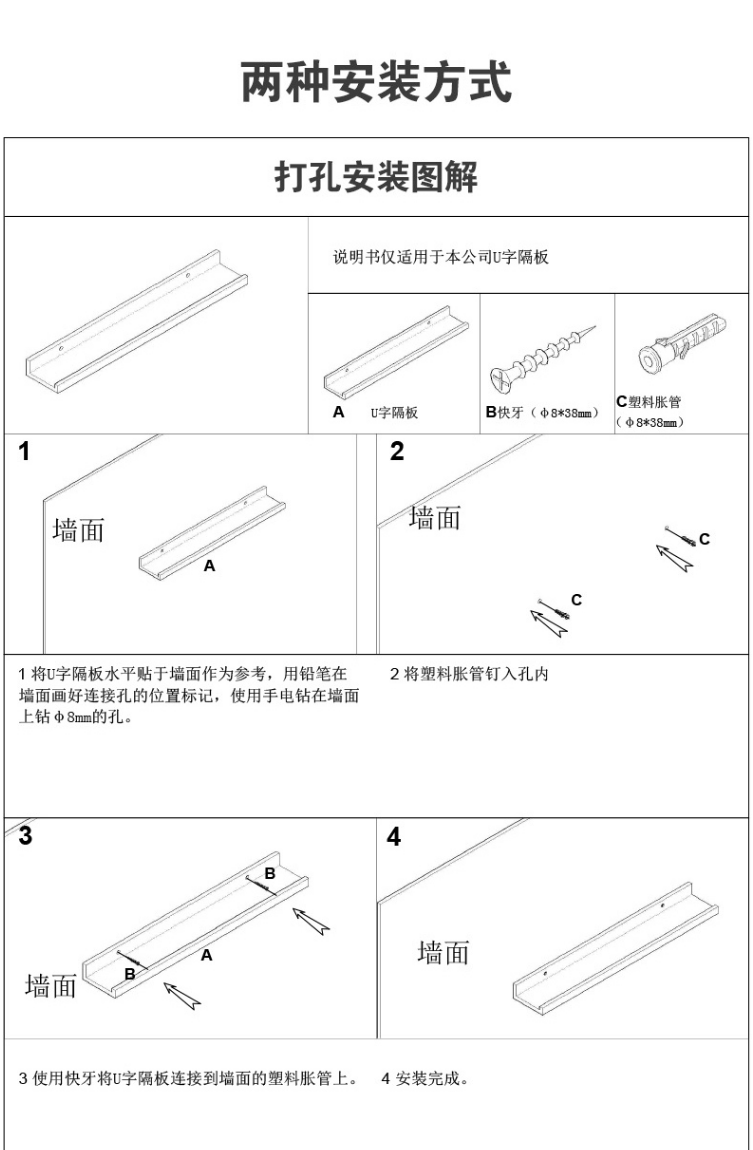 两种安装方式

打孔安装图解

说明书仅适用于本公司U字隔板

A U字隔板

B快牙（ϕ8*38mm）

C塑料胀管（ϕ8*38mm）

1

墙面

A

2

墙面

C

C

1 将U字隔板水平贴于墙面作为参考，用铅笔在墙面画好连接孔的位置标记，使用手电钻在墙面上钻ϕ8mm的孔。

2 将塑料胀管钉入孔内

3

B

A

B

墙面

4

墙面

3 使用快牙将U字隔板连接到墙面的塑料胀管上。

4 安装完成。