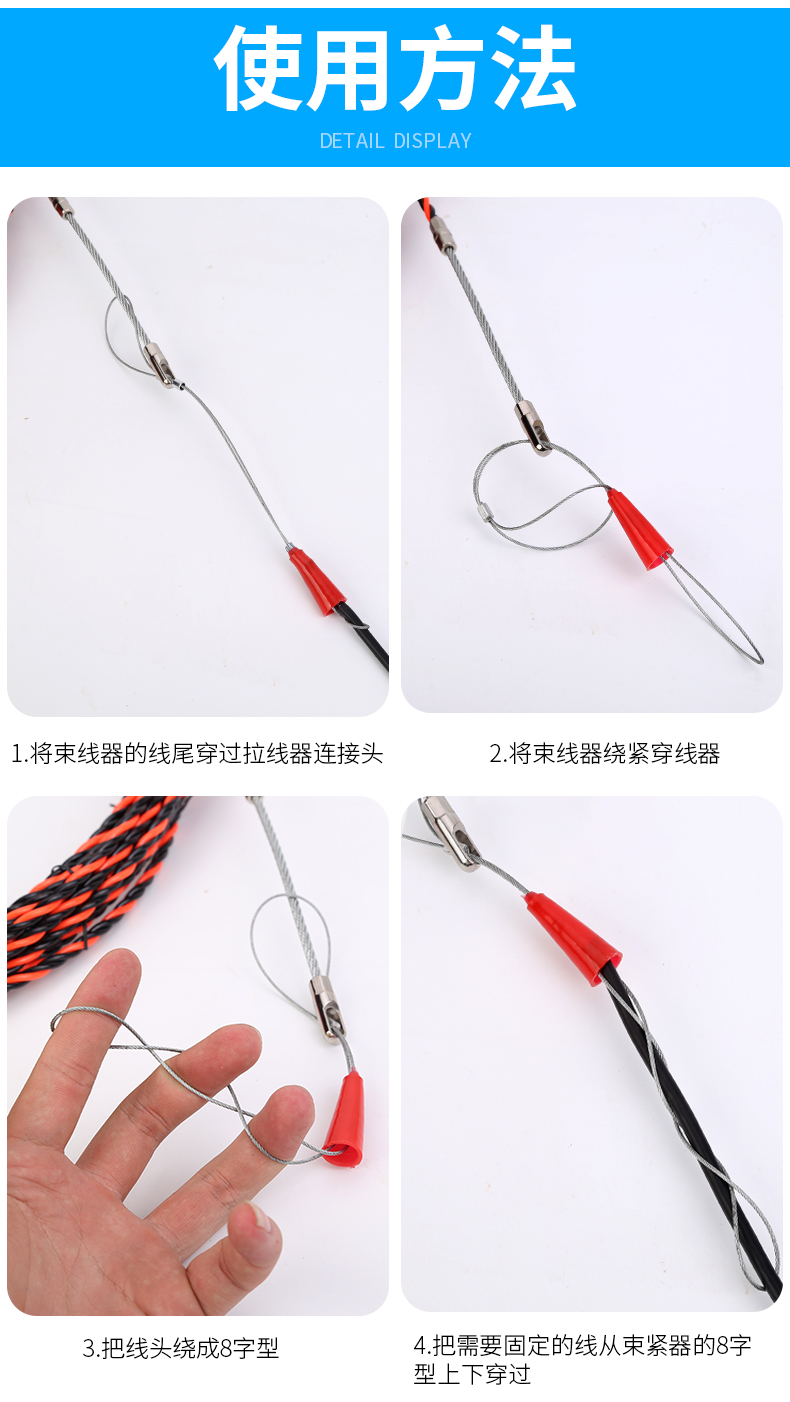 使用方法
DETAIL DISPLAY

1.将束线器的线尾穿过拉线器连接头

2.将束线器绕紧穿线器

3.把线头绕成8字型

4.把需要固定的线从束紧器的8字型上下穿过