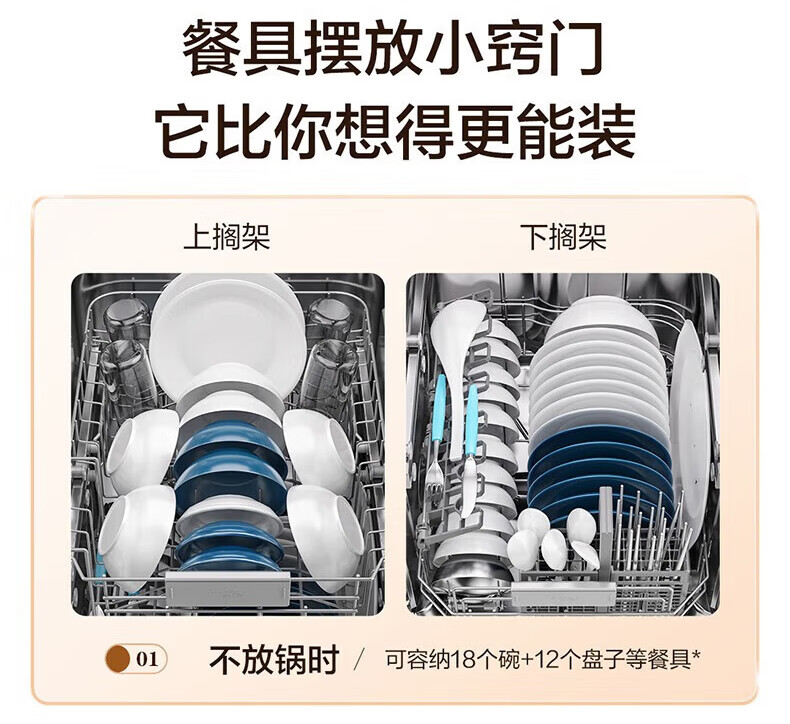 餐具摆放小窍门
它比你想得更能装

上搁架

下搁架

01 不放锅时 / 可容纳18个碗+12个盘子等餐具*