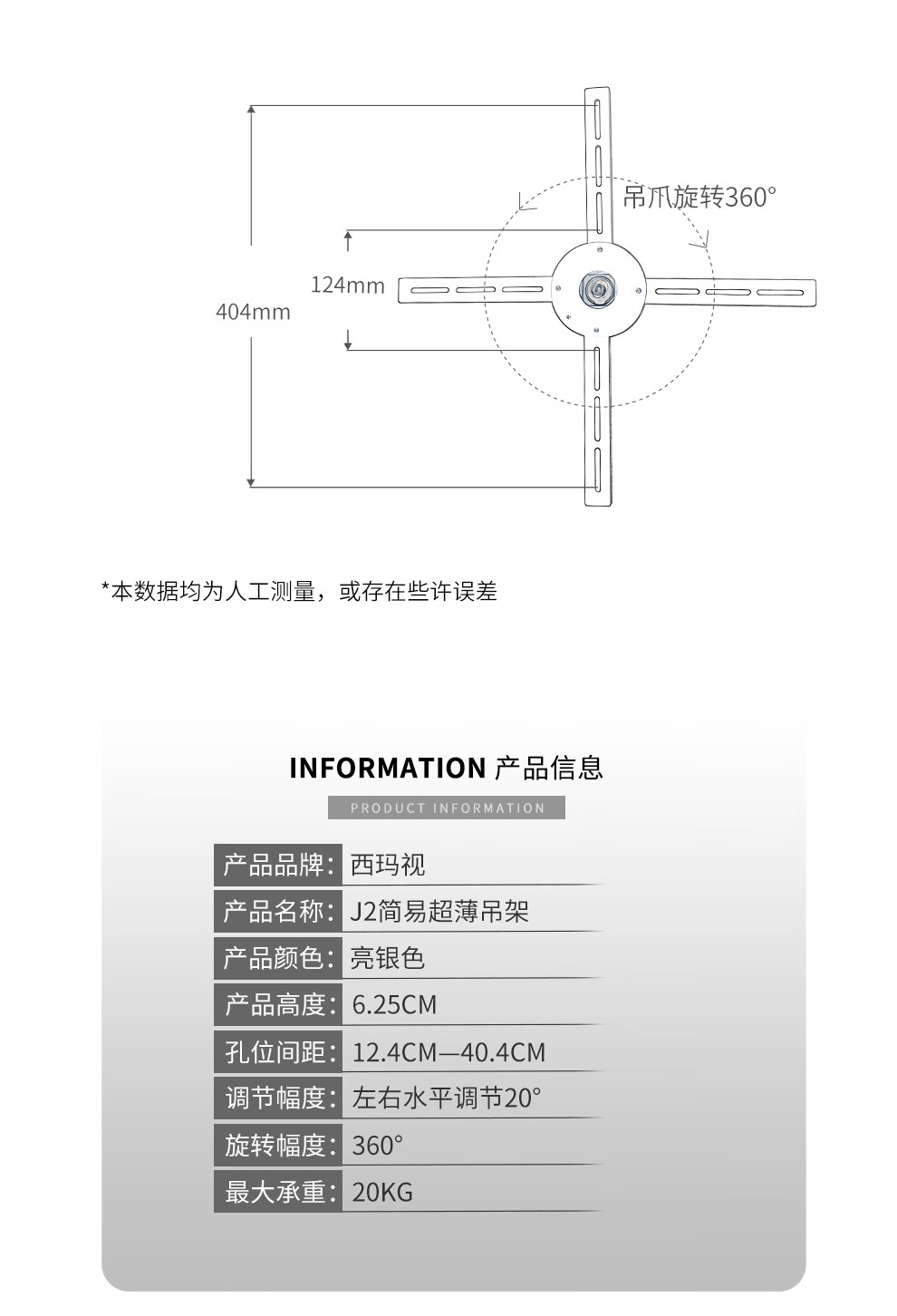 吊爪旋转360°

124mm

404mm

*本数据均为人工测量，或存在些许误差

INFORMATION 产品信息

PRODUCT INFORMATION

| 产品品牌： | 西玛视 |
|---|---|
| 产品名称： | J2简易超薄吊架 |
| 产品颜色： | 亮银色 |
| 产品高度： | 6.25CM |
| 孔位间距： | 12.4CM—40.4CM |
| 调节幅度： | 左右水平调节20° |
| 旋转幅度： | 360° |
| 最大承重： | 20KG |