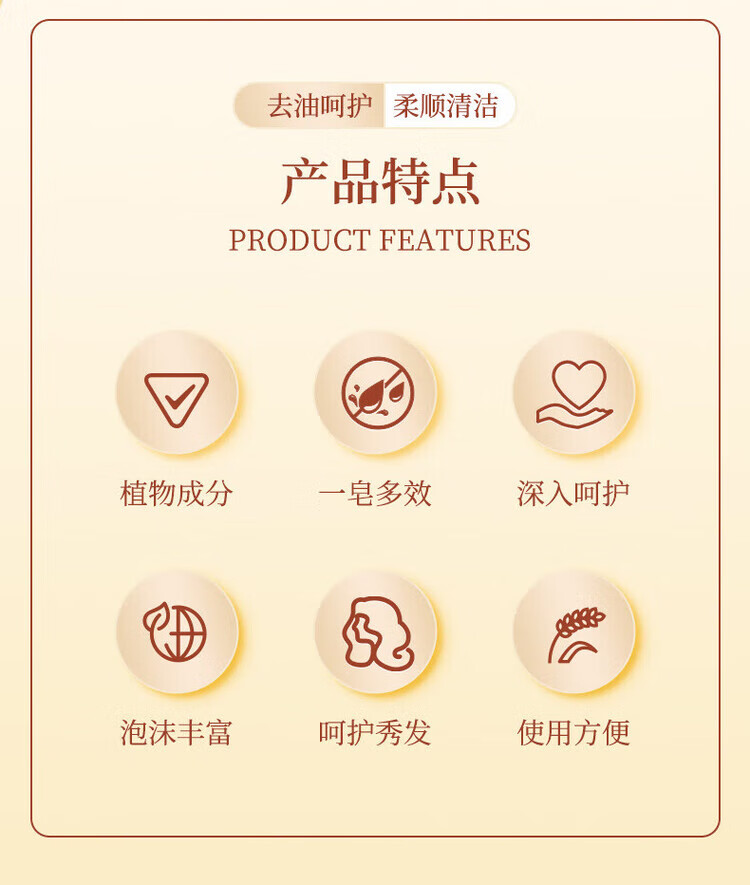 去油呵护 柔顺清洁

产品特点

PRODUCT FEATURES

植物成分

一皂多效

深入呵护

泡沫丰富

呵护秀发

使用方便