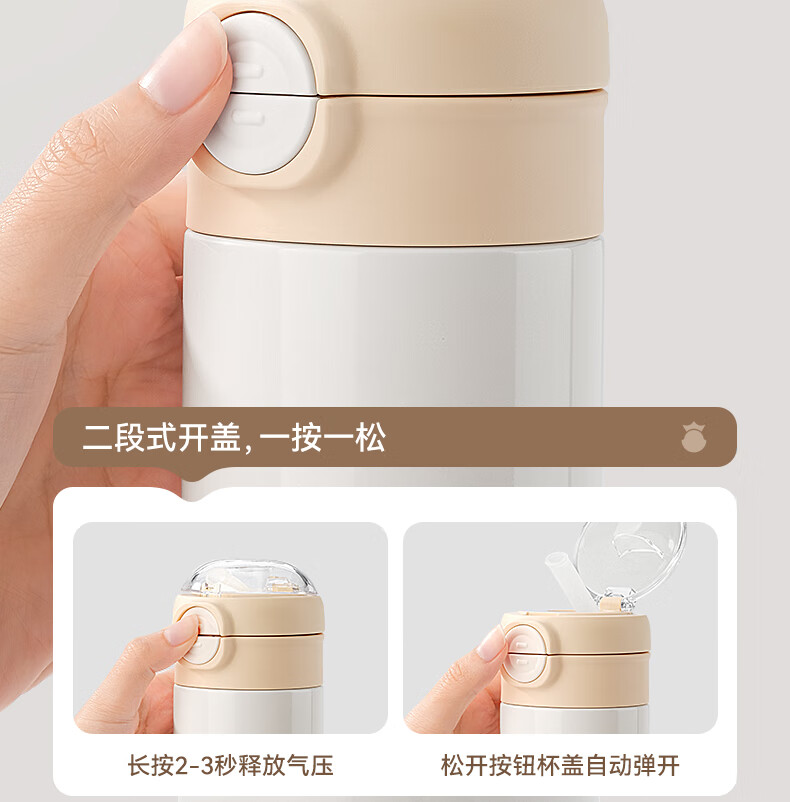 二段式开盖，一按一松

长按2-3秒释放气压

松开按钮杯盖自动弹开