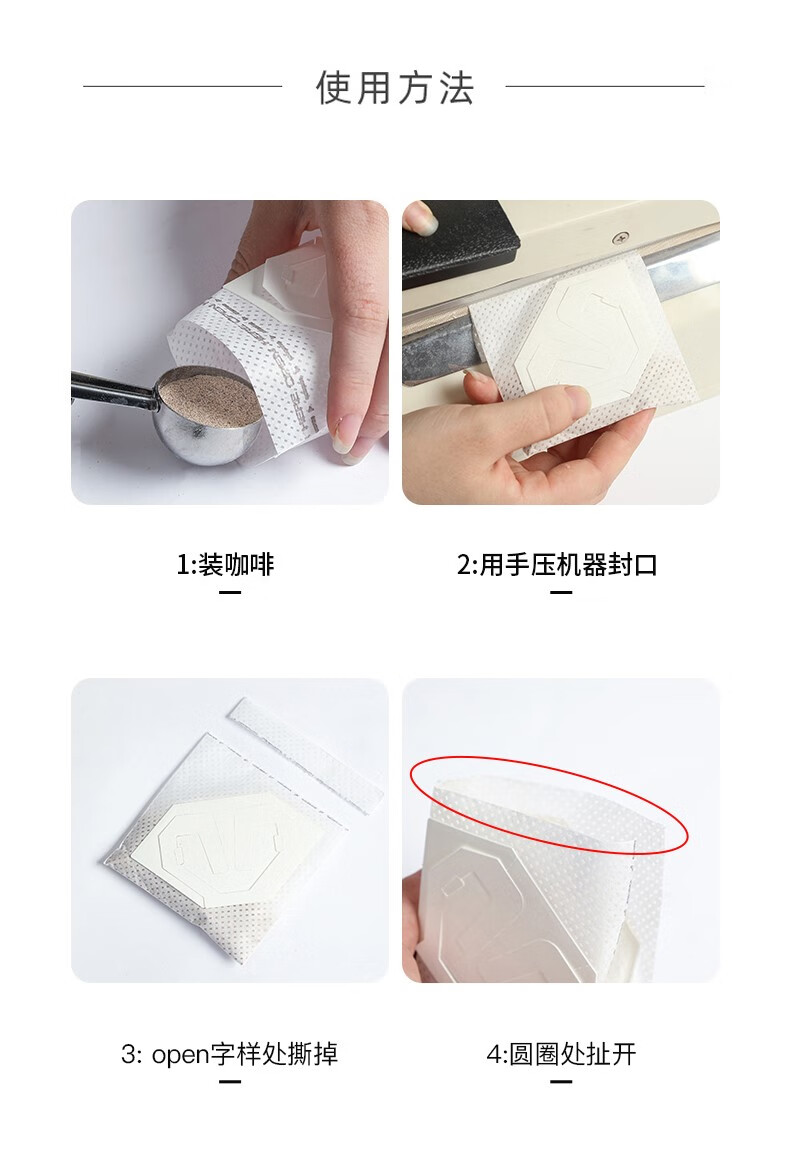 使用方法

1:装咖啡

2:用手压机器封口

3: open字样处撕掉

4:圆圈处扯开