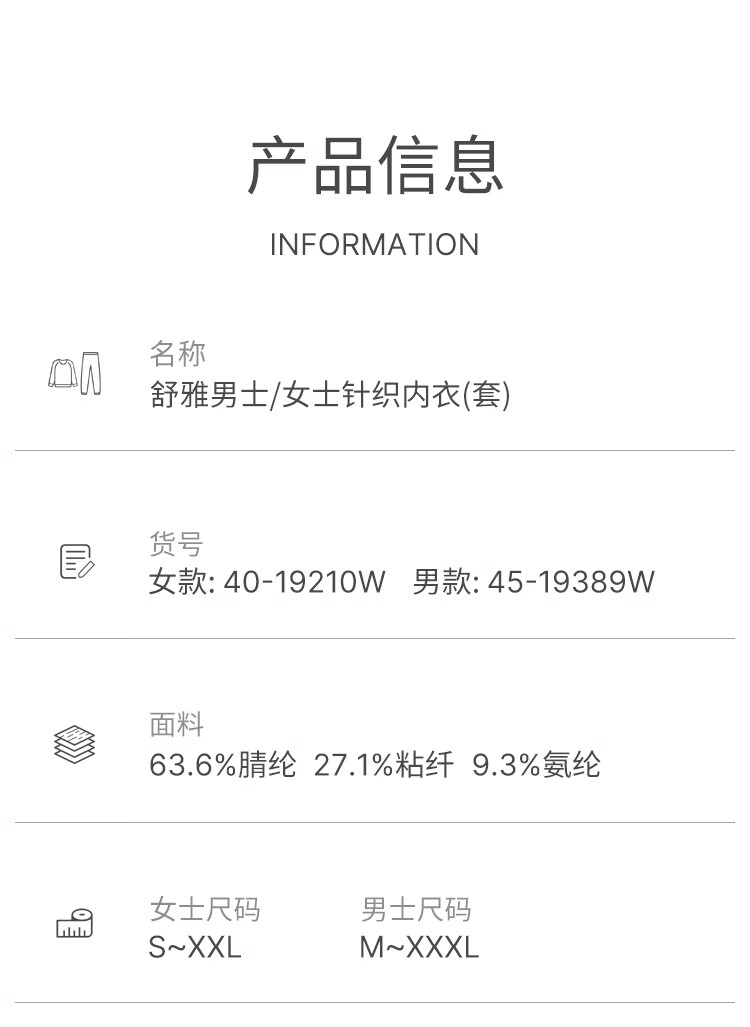 产品信息

INFORMATION

名称
舒雅男士/女士针织内衣(套)

货号
女款: 40-19210W 男款: 45-19389W

面料
63.6%腈纶 27.1%粘纤 9.3%氨纶

女士尺码
S~XXL

男士尺码
M~XXXL