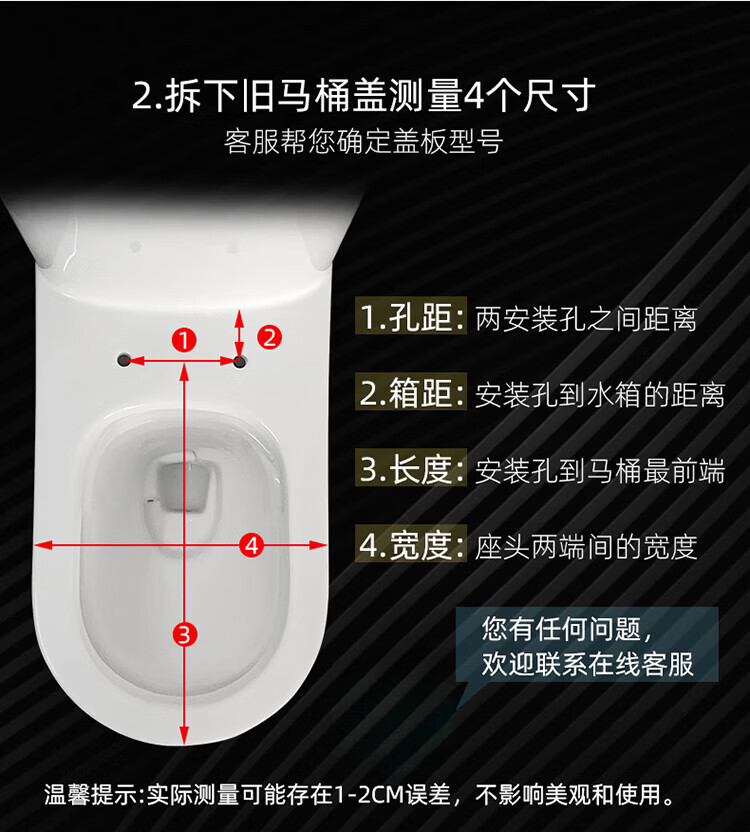 2.拆下旧马桶盖测量4个尺寸
客服帮您确定盖板型号

1
2
4
3

1.孔距: 两安装孔之间距离

2.箱距: 安装孔到水箱的距离

3.长度: 安装孔到马桶最前端

4.宽度: 座头两端间的宽度

您有任何问题，
欢迎联系在线客服

温馨提示:实际测量可能存在1-2CM误差，不影响美观和使用。