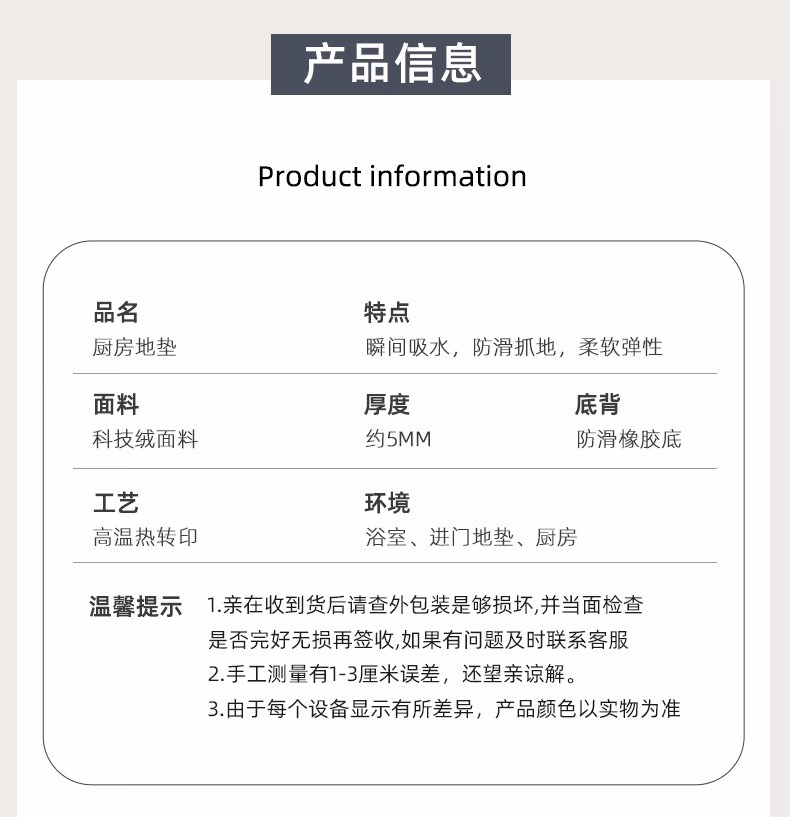 产品信息

Product information

品名
厨房地垫

特点
瞬间吸水，防滑抓地，柔软弹性

面料
科技绒面料

厚度
约5MM

底背
防滑橡胶底

工艺
高温热转印

环境
浴室、进门地垫、厨房

温馨提示
1.亲在收到货后请查外包装是够损坏,并当面检查是否完好无损再签收,如果有问题及时联系客服
2.手工测量有1-3厘米误差，还望亲谅解。
3.由于每个设备显示有所差异，产品颜色以实物为准