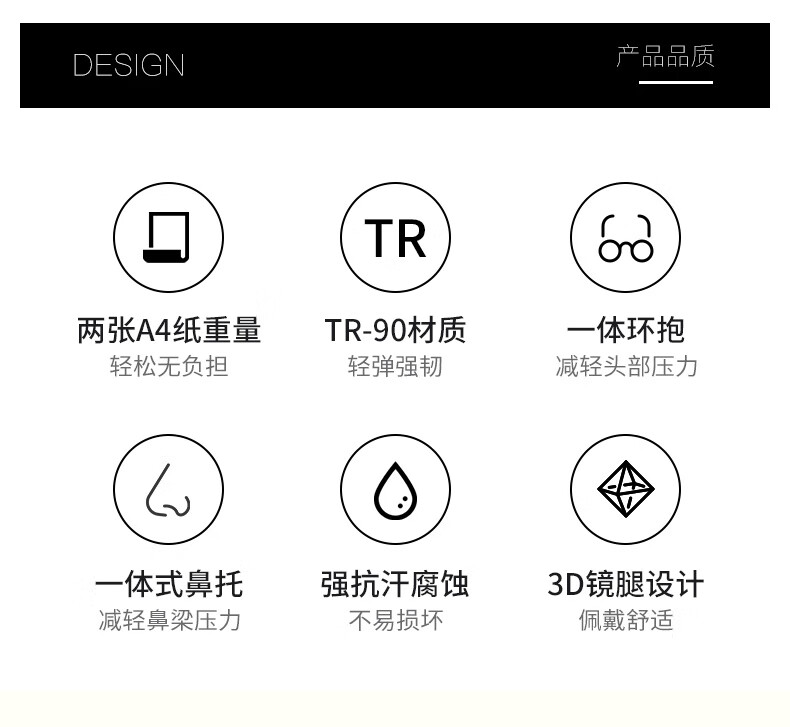 DESIGN

产品品质

TR

两张A4纸重量
轻松无负担

TR-90材质
轻弹强韧

一体环抱
减轻头部压力

一体式鼻托
减轻鼻梁压力

强抗汗腐蚀
不易损坏

3D镜腿设计
佩戴舒适