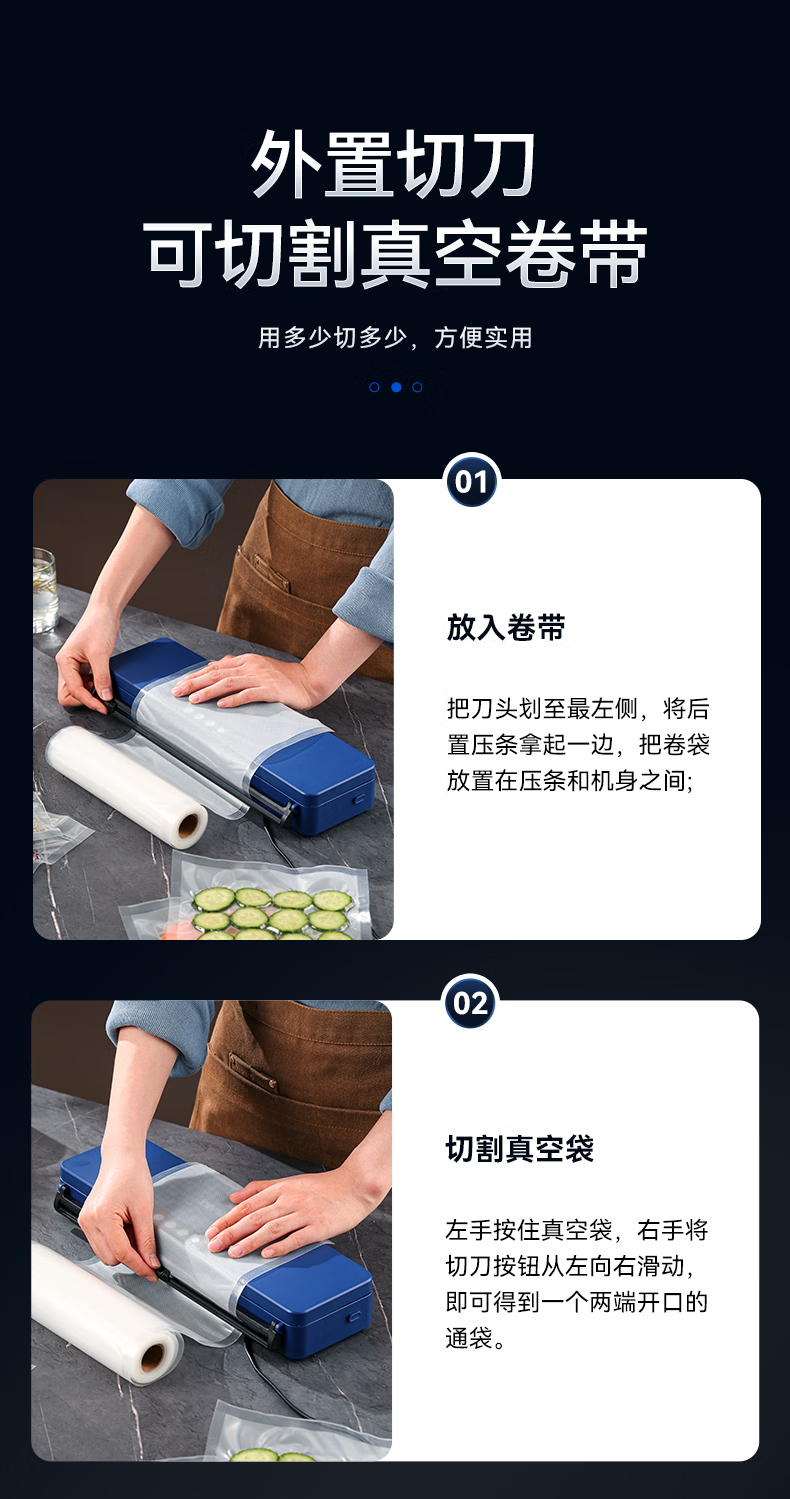 外置切刀
可切割真空卷带

用多少切多少，方便实用

01

放入卷带

把刀头划至最左侧，将后置压条拿起一边，把卷袋放置在压条和机身之间;

02

切割真空袋

左手按住真空袋，右手将切刀按钮从左向右滑动，即可得到一个两端开口的通袋。