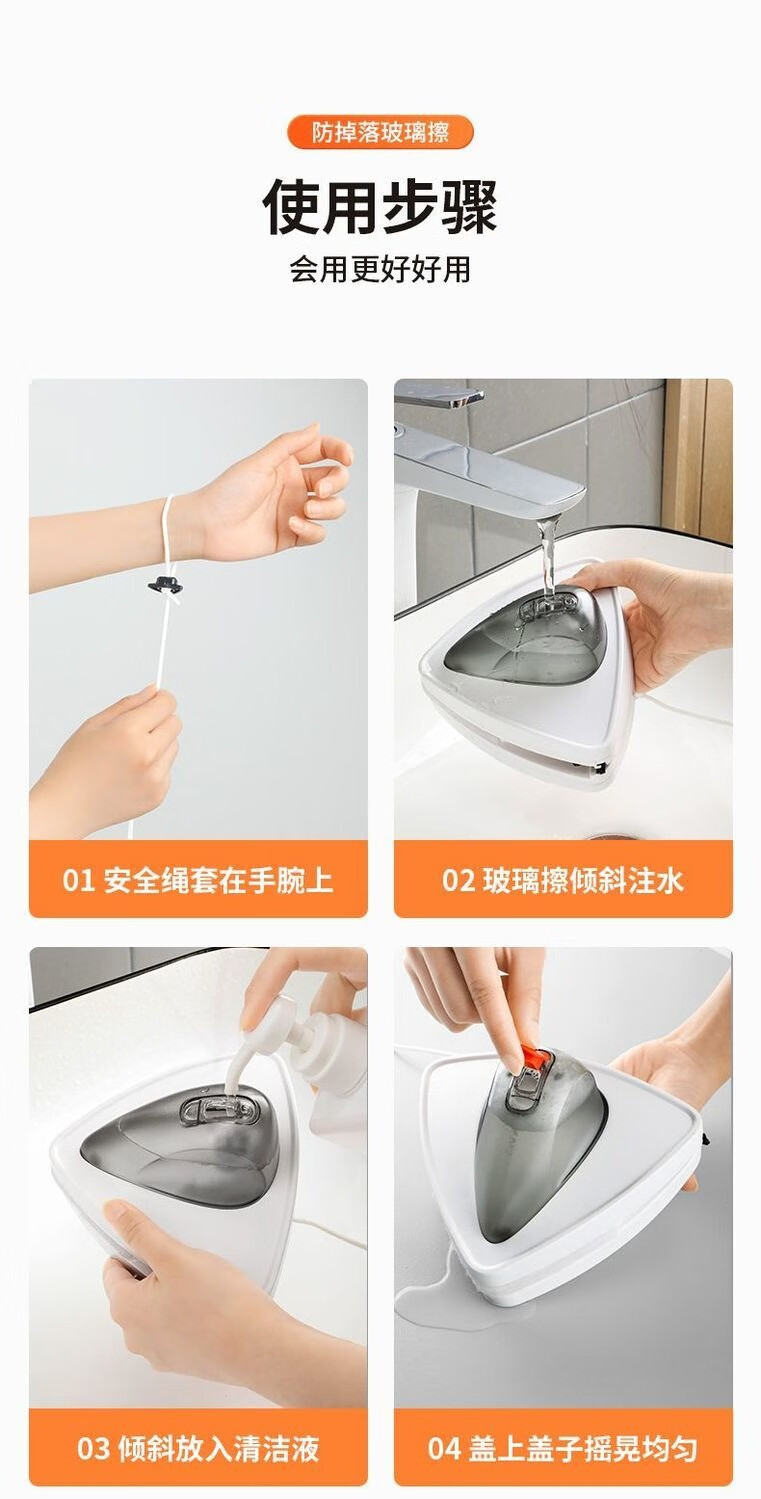 防掉落玻璃擦

使用步骤

会用更好好用

01 安全绳套在手腕上

02 玻璃擦倾斜注水

03 倾斜放入清洁液

04 盖上盖子摇晃均匀