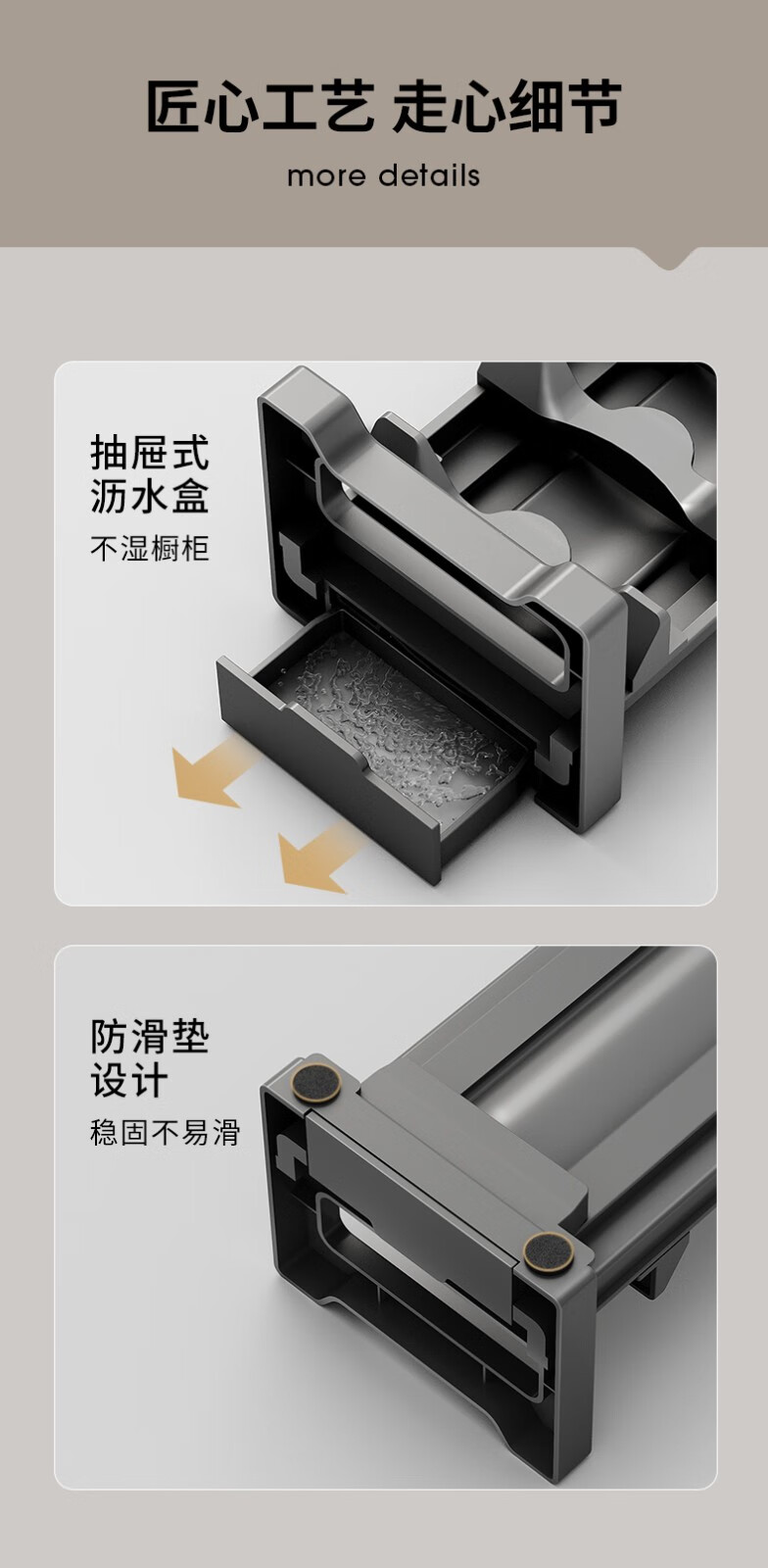 匠心工艺 走心细节

more details

抽屉式
沥水盒

不湿橱柜

防滑垫
设计

稳固不易滑