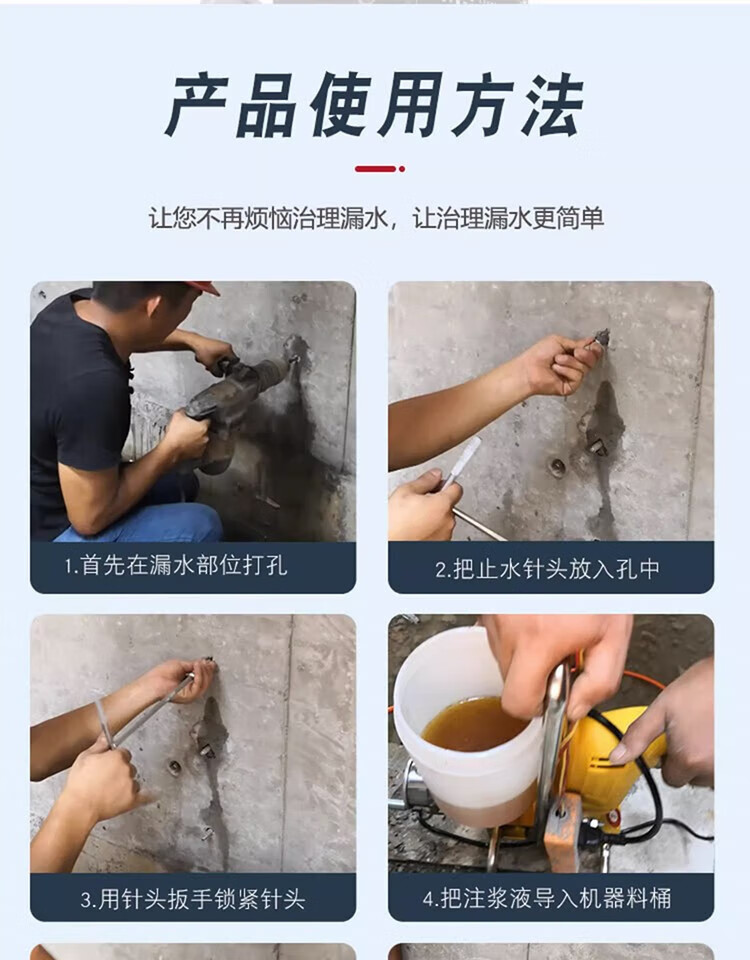 产品使用方法

让您不再烦恼治理漏水，让治理漏水更简单

1.首先在漏水部位打孔

2.把止水针头放入孔中

3.用针头扳手锁紧针头

4.把注浆液导入机器料桶