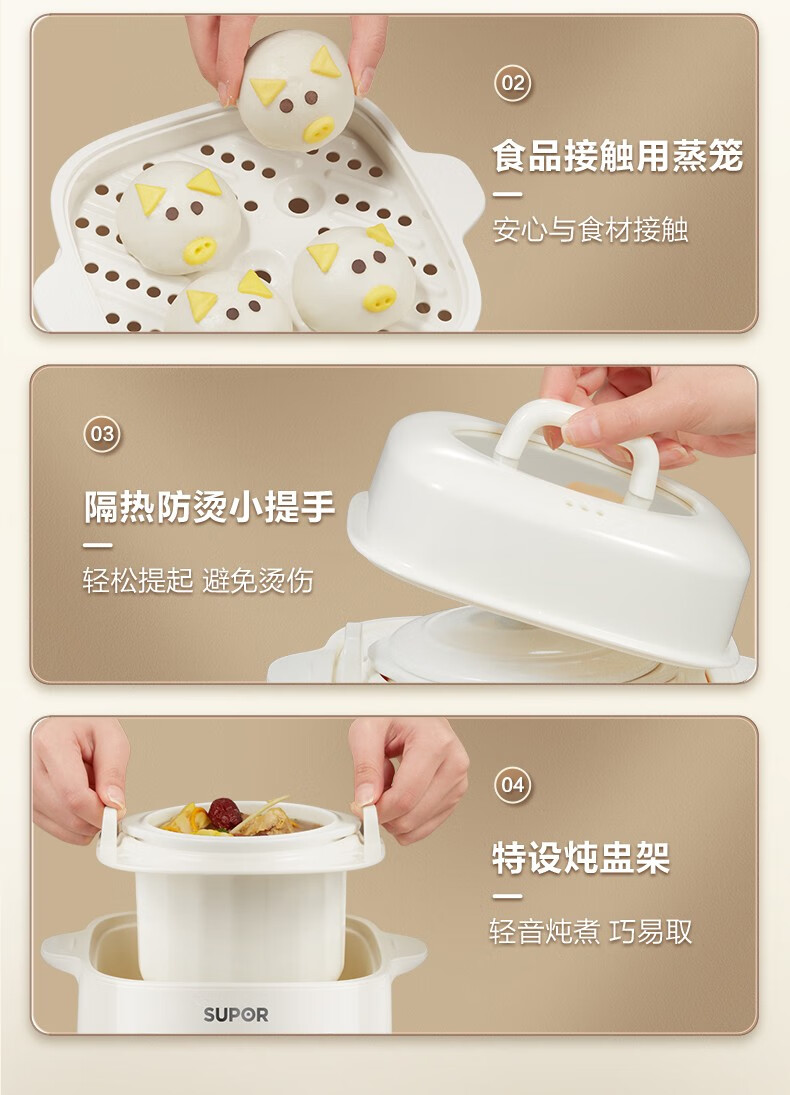 02

食品接触用蒸笼

安心与食材接触

03

隔热防烫小提手

轻松提起 避免烫伤

04

特设炖盅架

轻音炖煮 巧易取

SUPOR