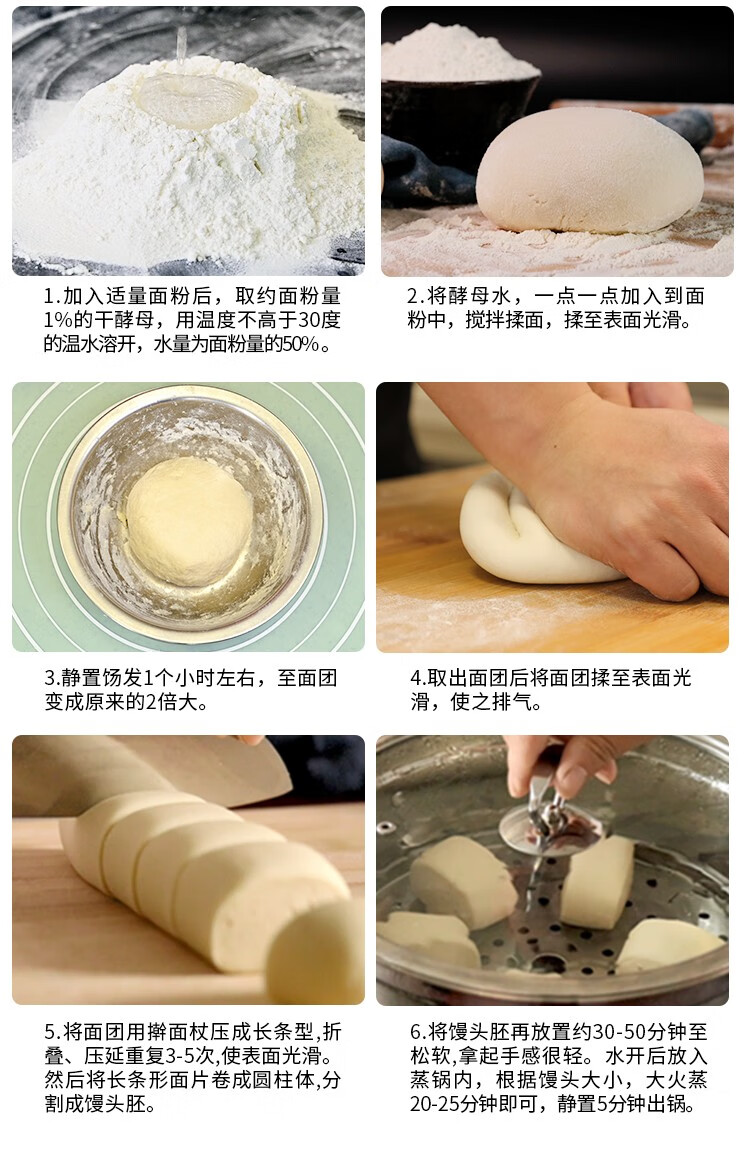 1.加入适量面粉后，取约面粉量1%的干酵母，用温度不高于30度的温水溶开，水量为面粉量的50%。

2.将酵母水，一点一点加入到面粉中，搅拌揉面，揉至表面光滑。

3.静置饧发1个小时左右，至面团变成原来的2倍大。

4.取出面团后将面团揉至表面光滑，使之排气。

5.将面团用擀面杖压成长条型,折叠、压延重复3-5次,使表面光滑。然后将长条形面片卷成圆柱体,分割成馒头胚。

6.将馒头胚再放置约30-50分钟至松软,拿起手感很轻。水开后放入蒸锅内，根据馒头大小，大火蒸20-25分钟即可，静置5分钟出锅。