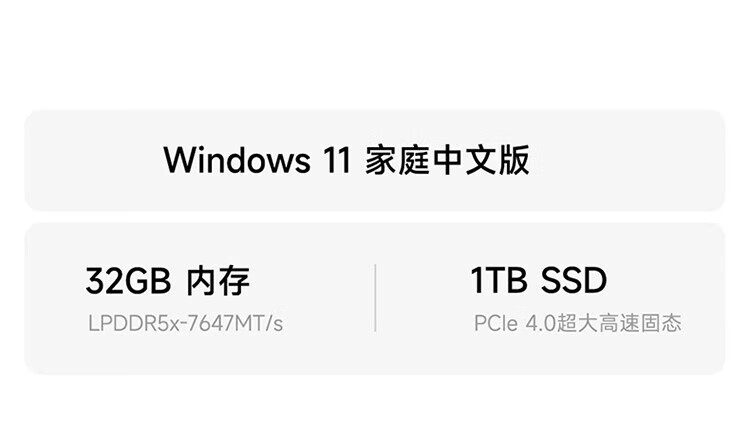 Windows 11 家庭中文版

32GB 内存
LPDDR5x-7647MT/s

1TB SSD
PCIe 4.0超大高速固态