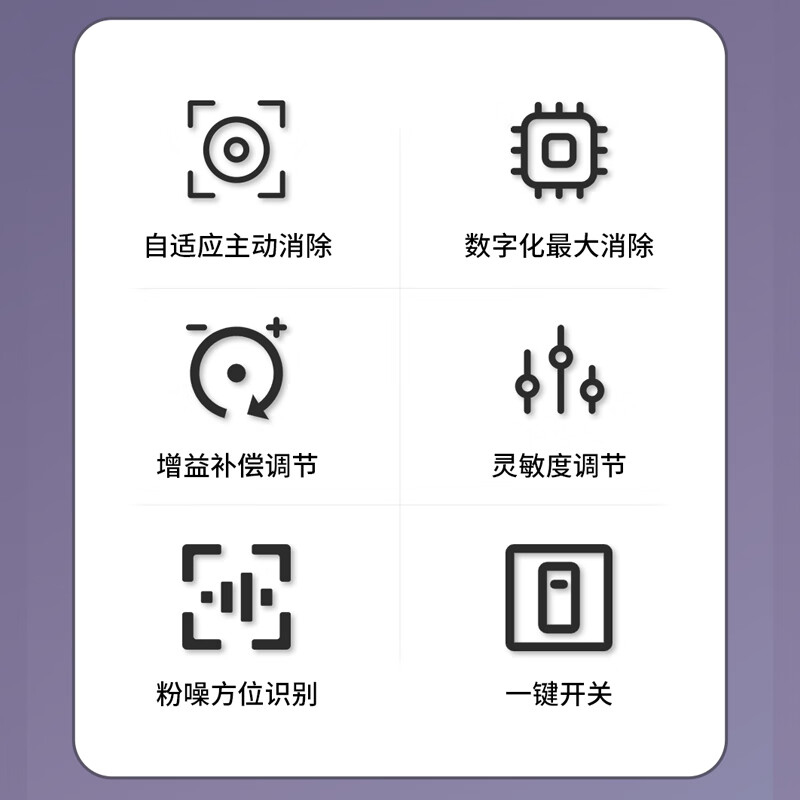 自适应主动消除

数字化最大消除

增益补偿调节

灵敏度调节

粉噪方位识别

一键开关