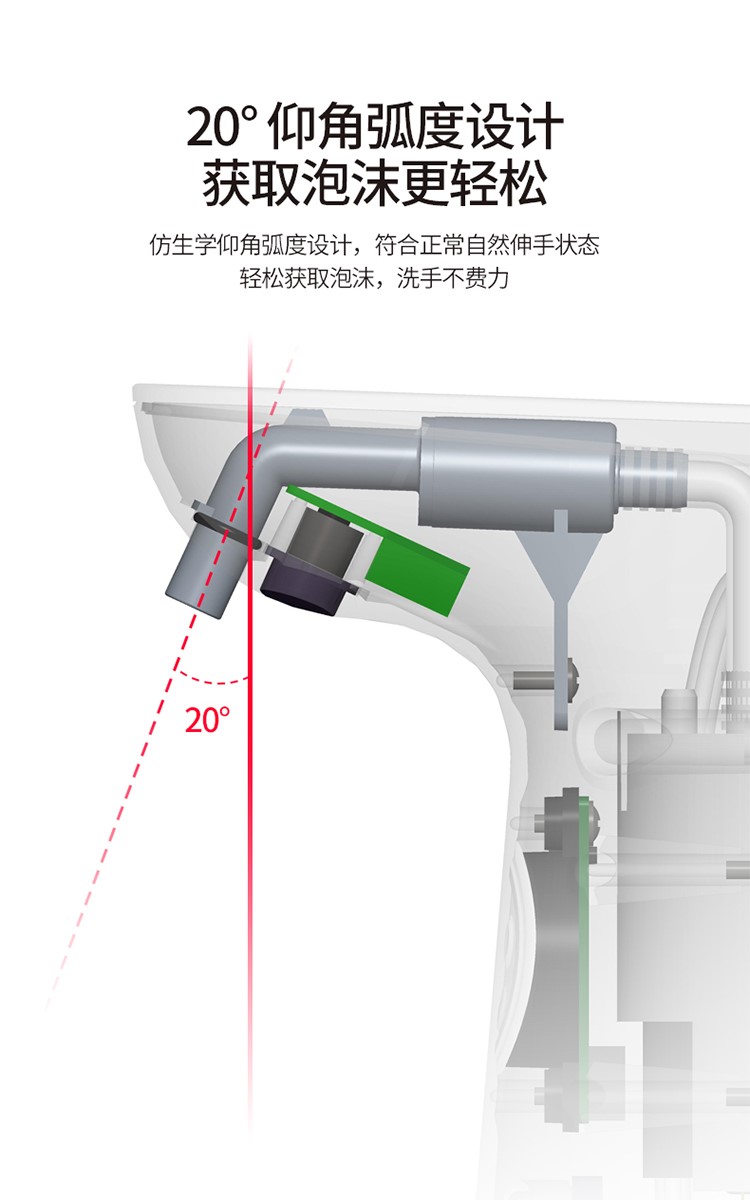 20° 仰角弧度设计
获取泡沫更轻松

仿生学仰角弧度设计，符合正常自然伸手状态
轻松获取泡沫，洗手不费力

20°