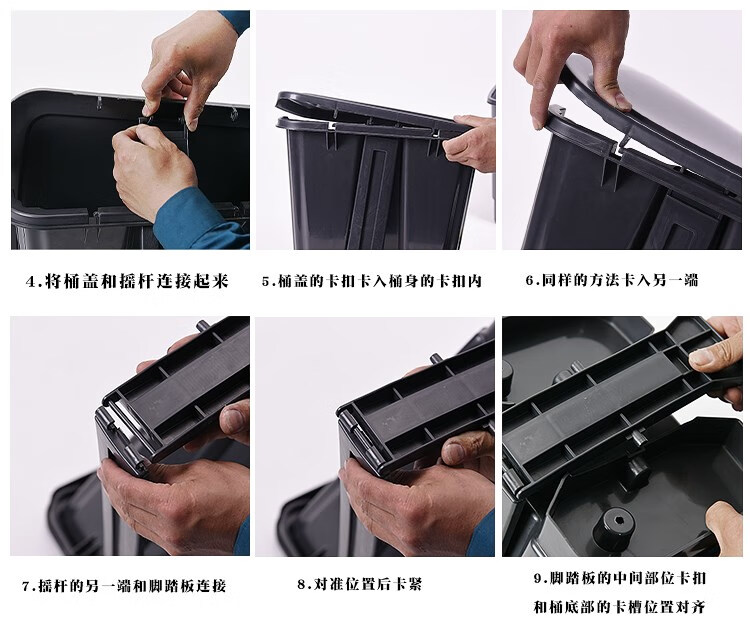 4.将桶盖和摇杆连接起来

5.桶盖的卡扣卡入桶身的卡扣内

6.同样的方法卡入另一端

7.摇杆的另一端和脚踏板连接

8.对准位置后卡紧

9.脚踏板的中间部位卡扣和桶底部的卡槽位置对齐