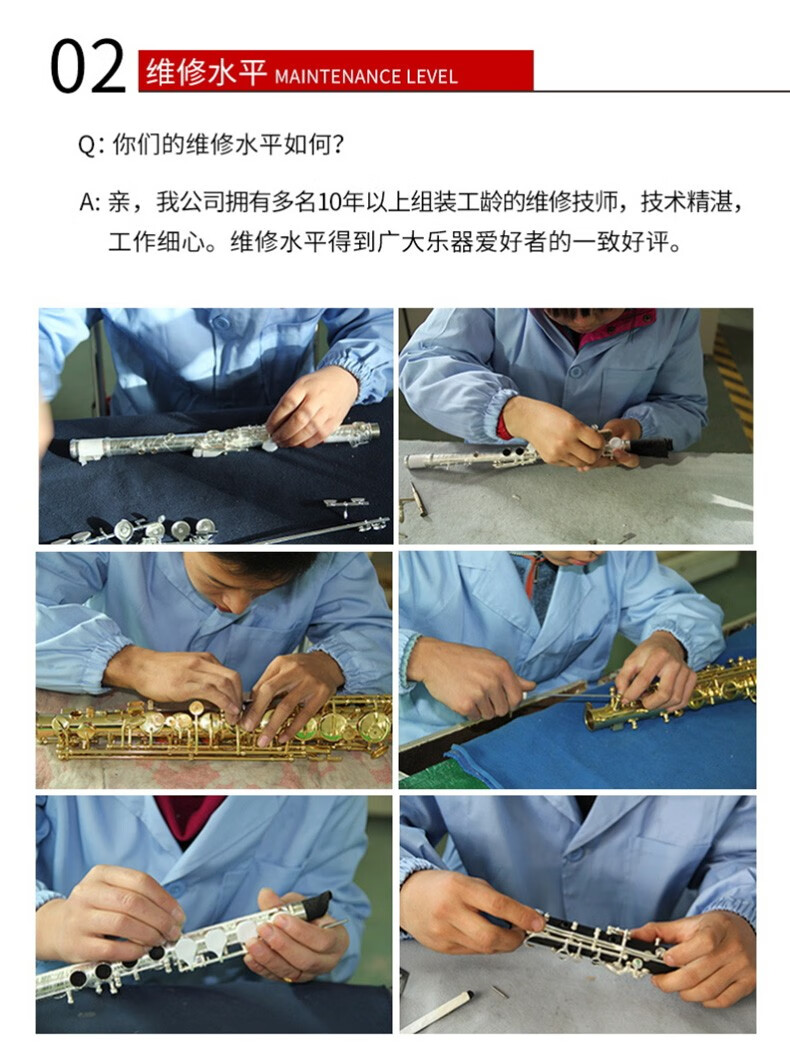 02 维修水平 MAINTENANCE LEVEL

Q: 你们的维修水平如何？

A: 亲，我公司拥有多名10年以上组装工龄的维修技师，技术精湛，工作细心。维修水平得到广大乐器爱好者的一致好评。