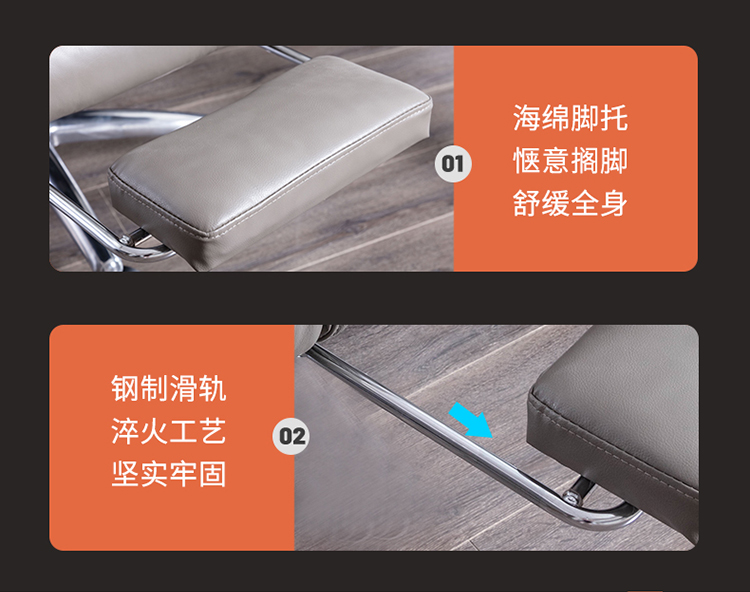 01

海绵脚托
惬意搁脚
舒缓全身

钢制滑轨
淬火工艺
坚实牢固

02