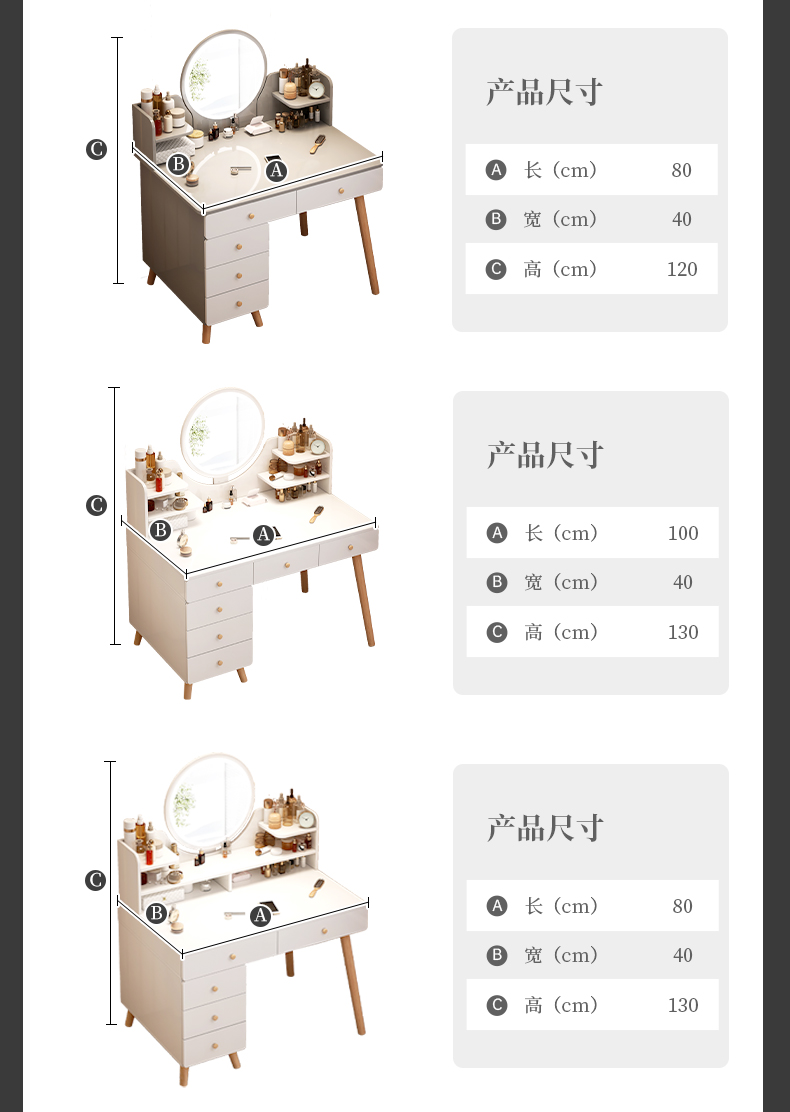 C
B
A

产品尺寸

| | | |
|---|---|---|
| A | 长（cm） | 80 |
| B | 宽（cm） | 40 |
| C | 高（cm） | 120 |

C
B
A

产品尺寸

| | | |
|---|---|---|
| A | 长（cm） | 100 |
| B | 宽（cm） | 40 |
| C | 高（cm） | 130 |

C
B
A

产品尺寸

| | | |
|---|---|---|
| A | 长（cm） | 80 |
| B | 宽（cm） | 40 |
| C | 高（cm） | 130 |